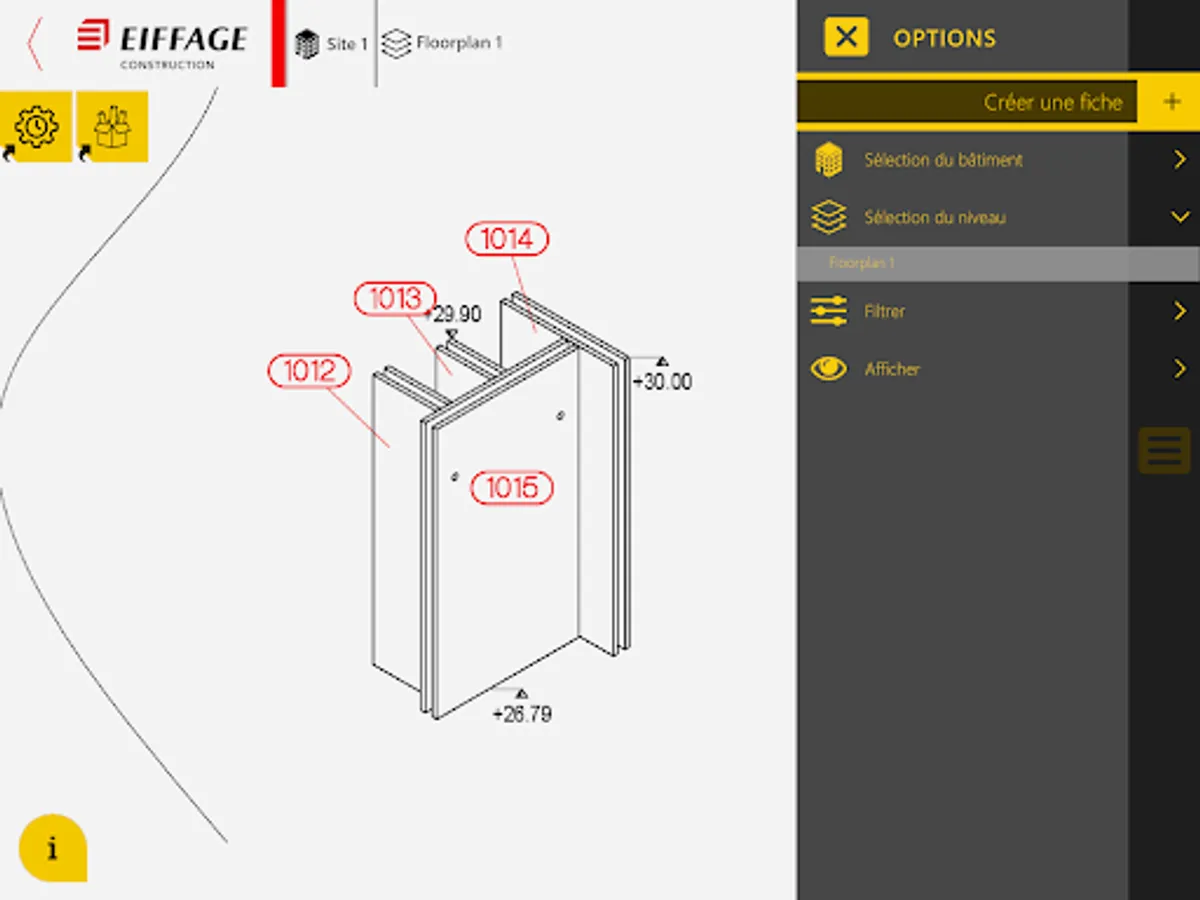 EIFFAGE
CONSTRUCTION

Site 1

Floorplan 1

1014

1013

+29.90

1012

+30.00

1015

+26.79

i

OPTIONS

Créer une fiche

+

Sélection du bâtiment

Sélection du niveau

Floorplan 1

Filtrer

Afficher