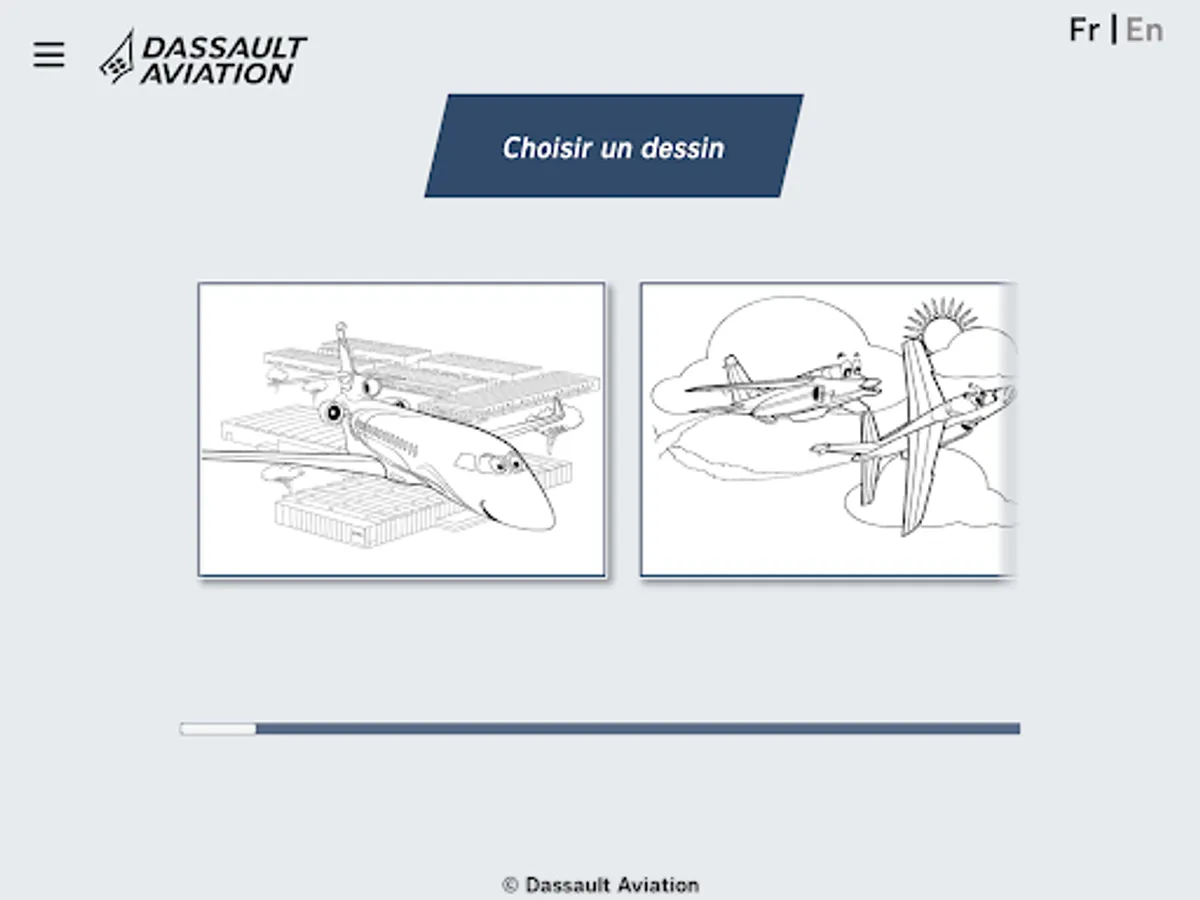 DASSAULT AVIATION

Fr | En

Choisir un dessin

© Dassault Aviation