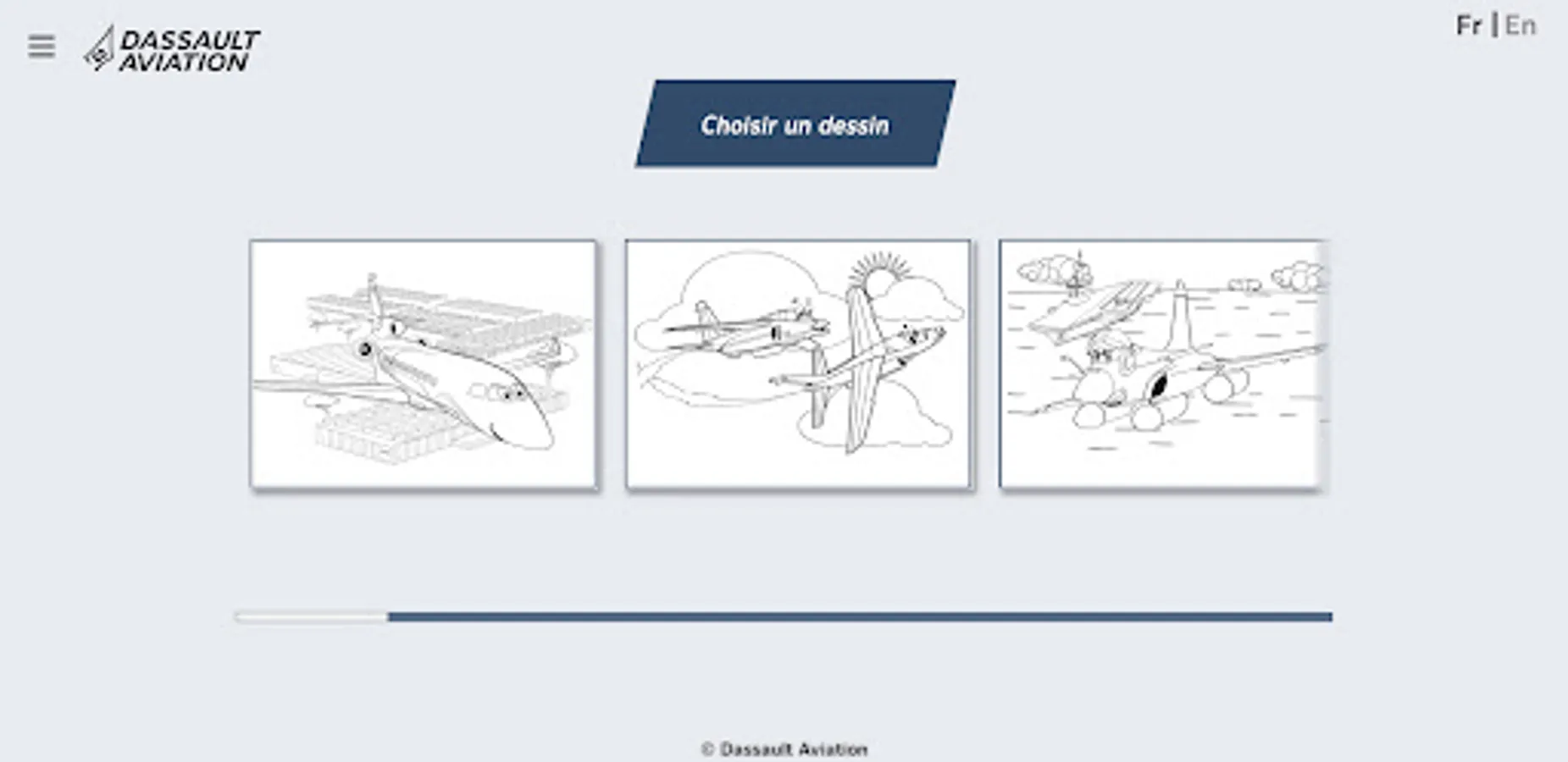 DASSAULT AVIATION

Fr | En

Choisir un dessin

© Dassault Aviation