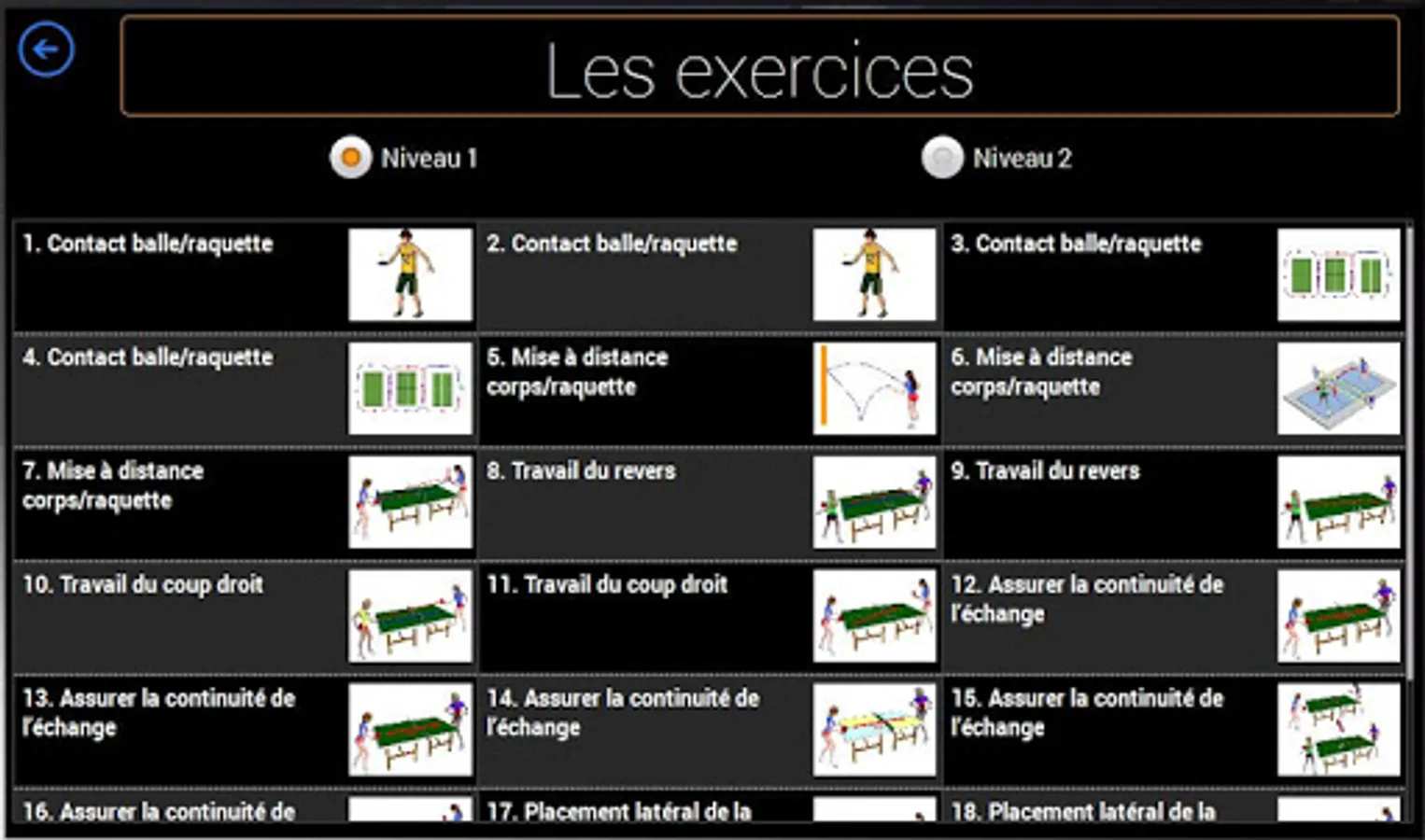 Les exercices

Niveau 1

Niveau 2

1. Contact balle/raquette

2. Contact balle/raquette

3. Contact balle/raquette

4. Contact balle/raquette

5. Mise à distance corps/raquette

6. Mise à distance corps/raquette

7. Mise à distance corps/raquette

8. Travail du revers

9. Travail du revers

10. Travail du coup droit

11. Travail du coup droit

12. Assurer la continuité de l'échange

13. Assurer la continuité de l'échange

14. Assurer la continuité de l'échange

15. Assurer la continuité de l'échange

16. Assurer la continuité de

17. Placement latéral de la

18. Placement latéral de la