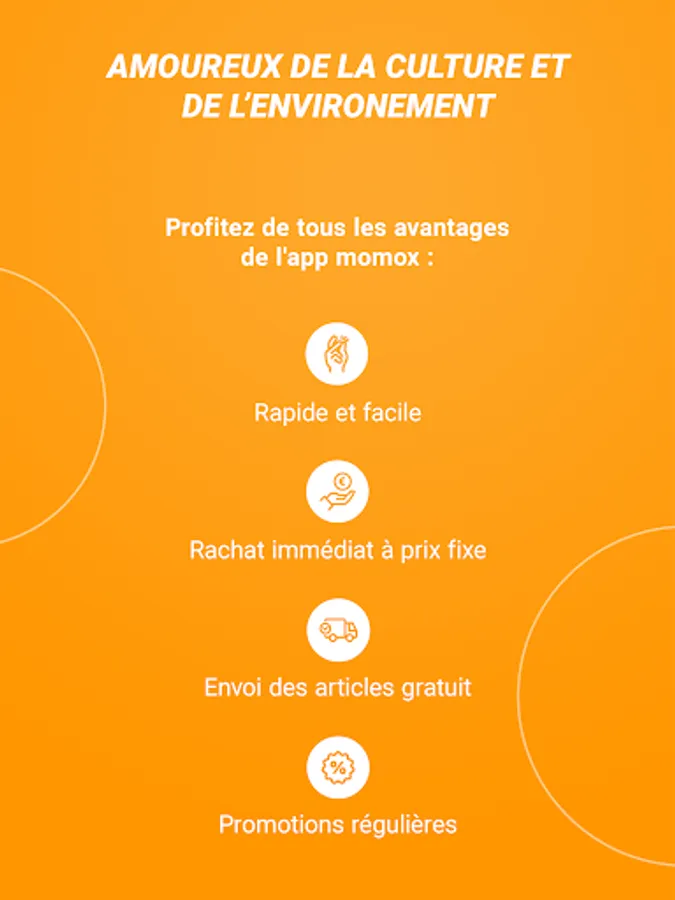 AMOUREUX DE LA CULTURE ET DE L'ENVIRONEMENT

Profitez de tous les avantages de l'app momox :

Rapide et facile

Rachat immédiat à prix fixe

Envoi des articles gratuit

Promotions régulières