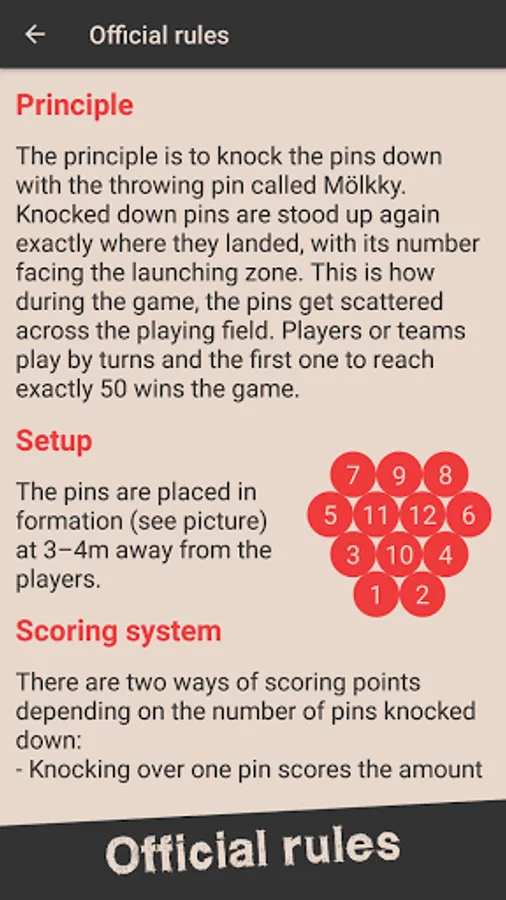 Official rules

Principle

The principle is to knock the pins down with the throwing pin called Mölkky. Knocked down pins are stood up again exactly where they landed, with its number facing the launching zone. This is how during the game, the pins get scattered across the playing field. Players or teams play by turns and the first one to reach exactly 50 wins the game.

Setup

The pins are placed in formation (see picture) at 3–4m away from the players.

7 9 8
5 11 12 6
3 10 4
1 2

Scoring system

There are two ways of scoring points depending on the number of pins knocked down:
- Knocking over one pin scores the amount

Official rules