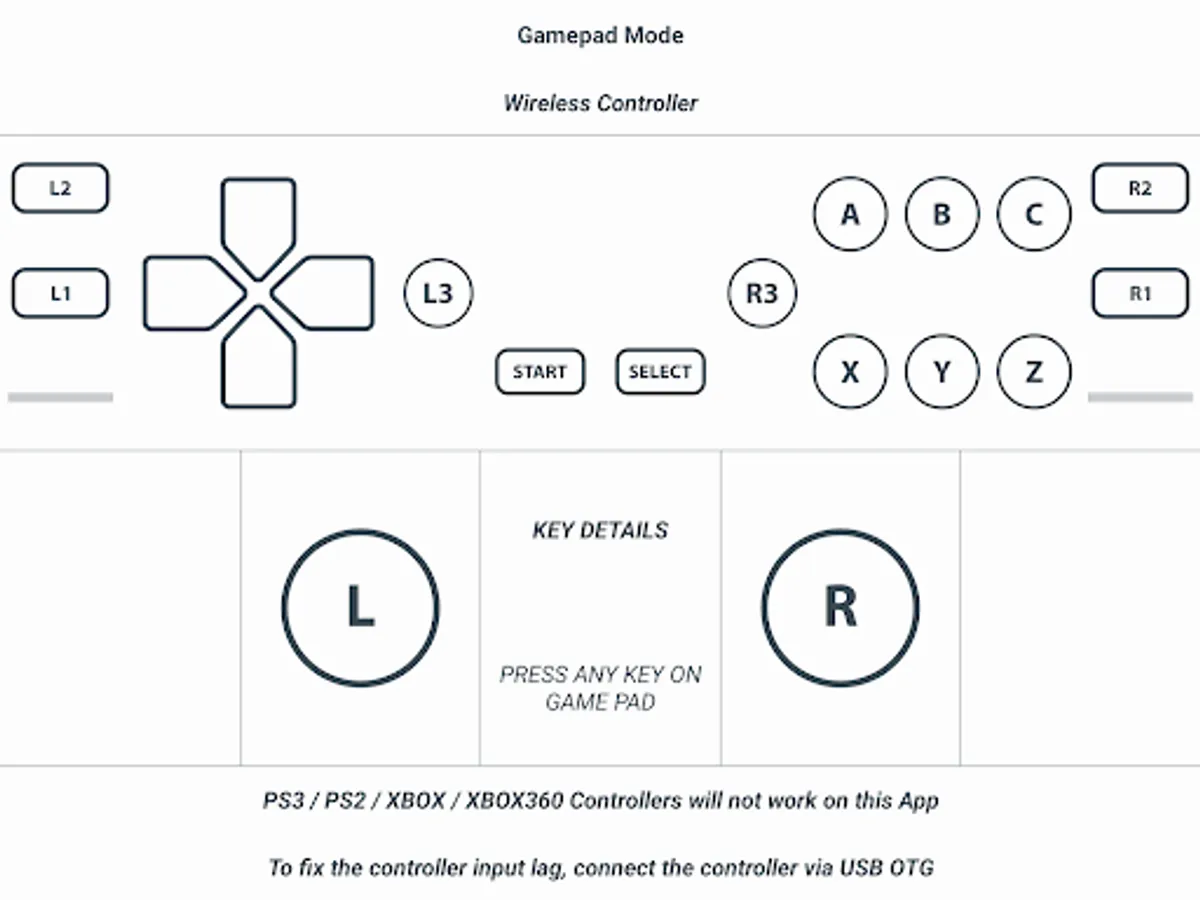 Gamepad Mode

Wireless Controller

L2

L1

L3

START

SELECT

R3

A B C

X Y Z

R2

R1

L

KEY DETAILS

PRESS ANY KEY ON GAME PAD

R

PS3 / PS2 / XBOX / XBOX360 Controllers will not work on this App

To fix the controller input lag, connect the controller via USB OTG