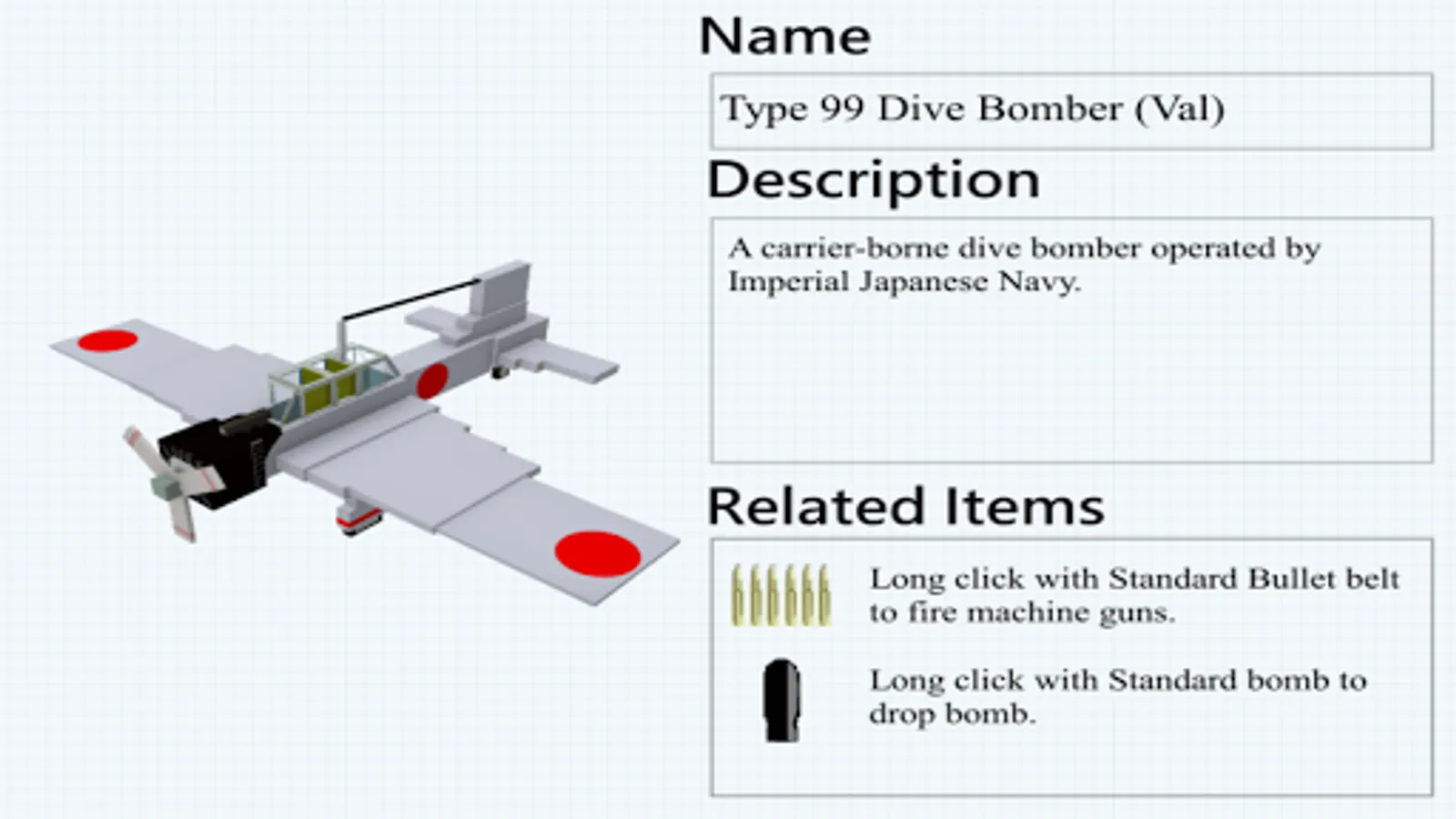 Name

Type 99 Dive Bomber (Val)

Description

A carrier-borne dive bomber operated by Imperial Japanese Navy.

Related Items

Long click with Standard Bullet belt to fire machine guns.

Long click with Standard bomb to drop bomb.