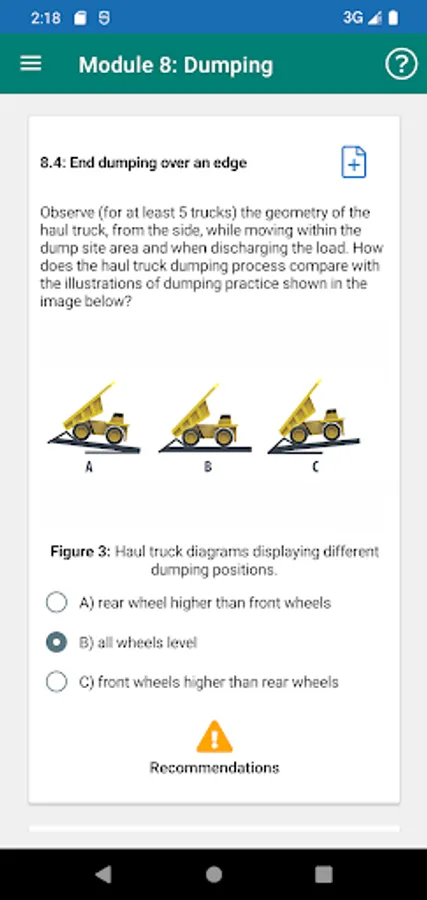 2:18

3G

Module 8: Dumping

8.4: End dumping over an edge

Observe (for at least 5 trucks) the geometry of the haul truck, from the side, while moving within the dump site area and when discharging the load. How does the haul truck dumping process compare with the illustrations of dumping practice shown in the image below?

A

B

C

Figure 3: Haul truck diagrams displaying different dumping positions.

A) rear wheel higher than front wheels

B) all wheels level

C) front wheels higher than rear wheels

Recommendations