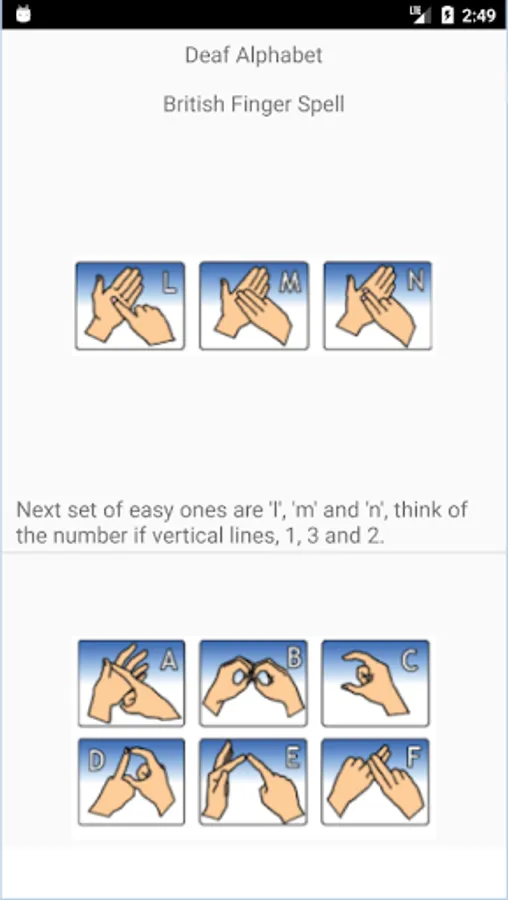 LTE 2:49

Deaf Alphabet

British Finger Spell

L M N

Next set of easy ones are 'l', 'm' and 'n', think of the number if vertical lines, 1, 3 and 2.

A B C
D E F