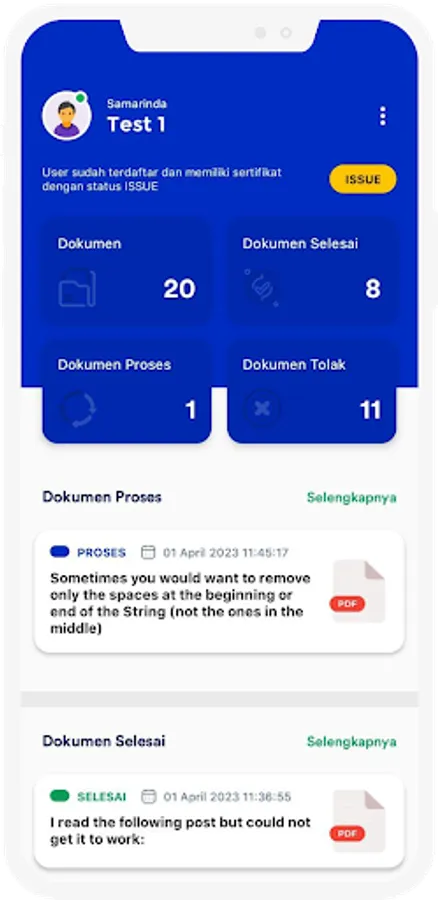 Samarinda
Test 1

User sudah terdaftar dan memiliki sertifikat dengan status ISSUE

ISSUE

Dokumen
20

Dokumen Selesai
8

Dokumen Proses
1

Dokumen Tolak
11

Dokumen Proses

Selengkapnya

PROSES 01 April 2023 11:45:17

Sometimes you would want to remove only the spaces at the beginning or end of the String (not the ones in the middle)

PDF

Dokumen Selesai

Selengkapnya

SELESAI 01 April 2023 11:36:55

I read the following post but could not get it to work:

PDF