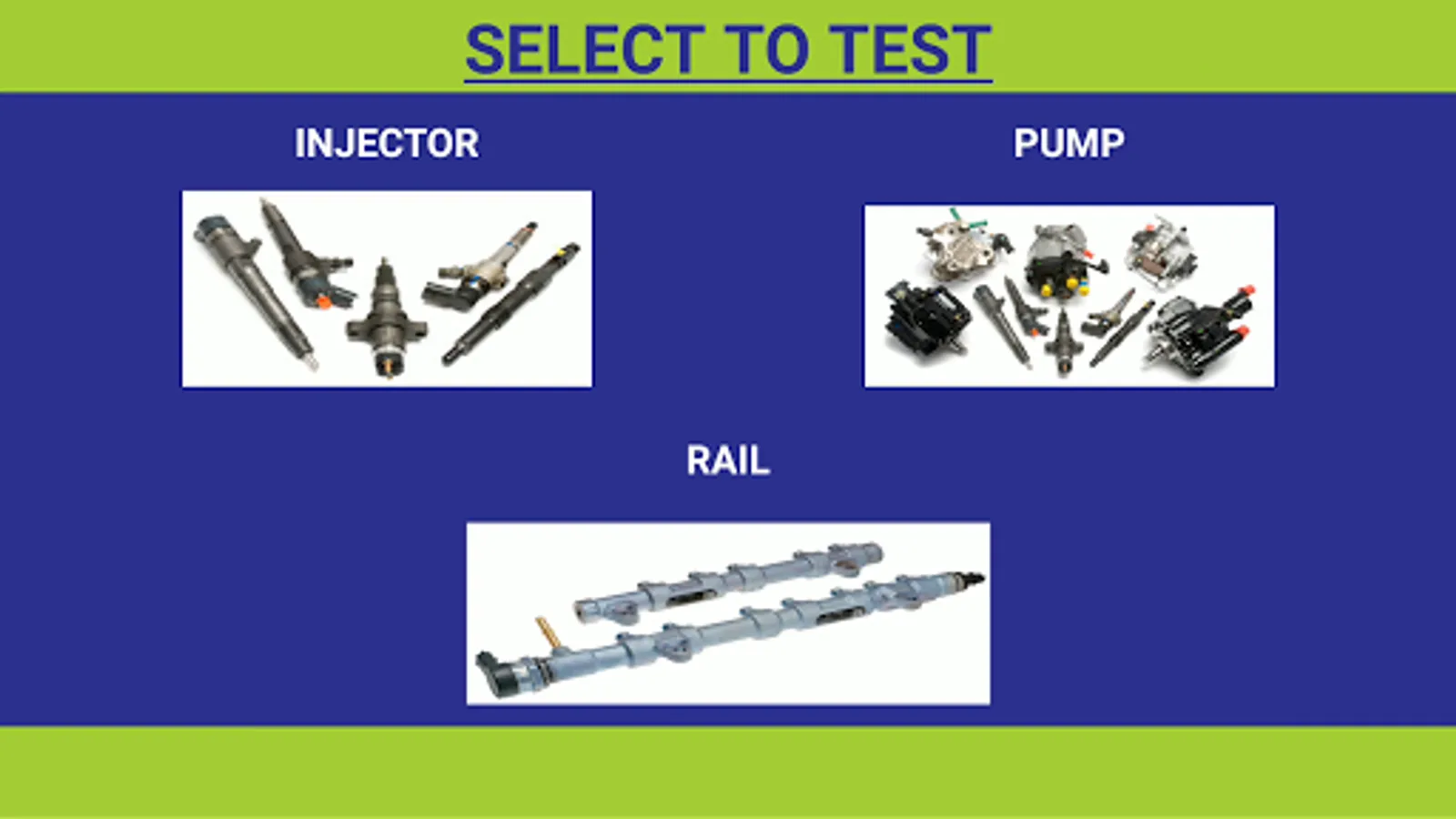 SELECT TO TEST

INJECTOR

PUMP

RAIL