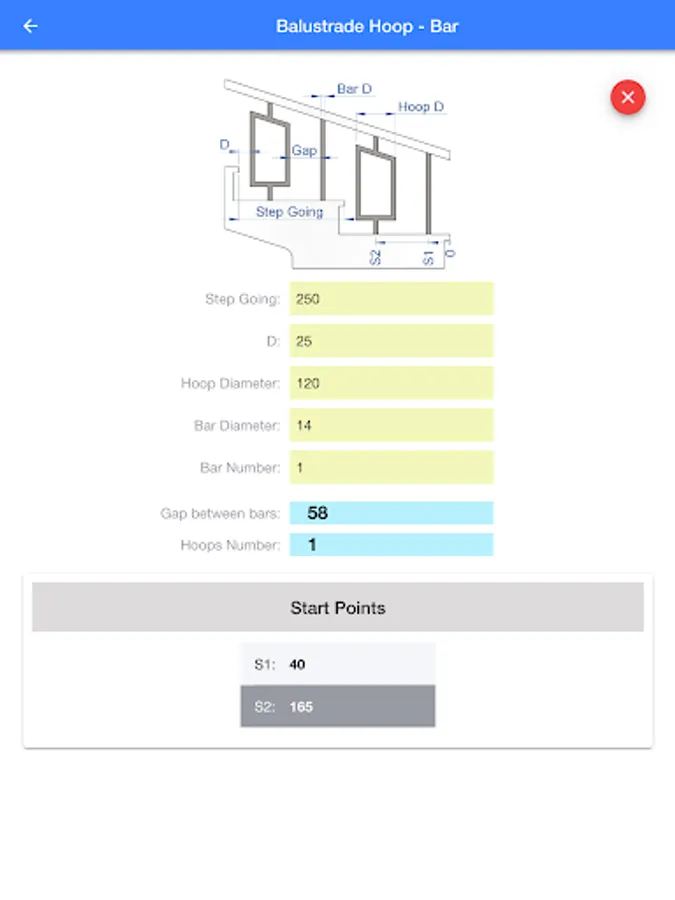 Balustrade Hoop - Bar

Bar D
Hoop D
D
Gap
Step Going
S2
S1
0

Step Going: 250
D: 25
Hoop Diameter: 120
Bar Diameter: 14
Bar Number: 1

Gap between bars: 58
Hoops Number: 1

Start Points

S1: 40
S2: 165