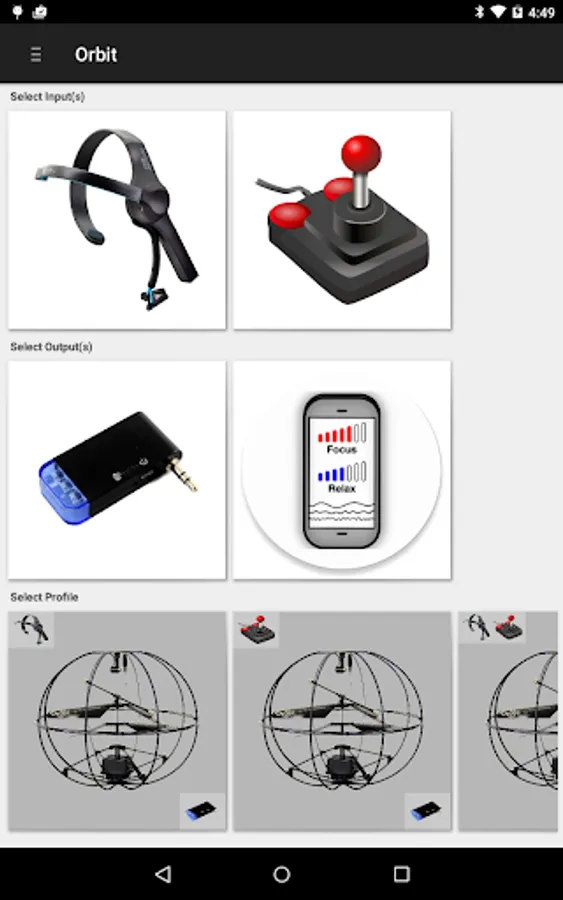 4:49

Orbit

Select Input(s)

Select Output(s)

Focus

Relax

Select Profile