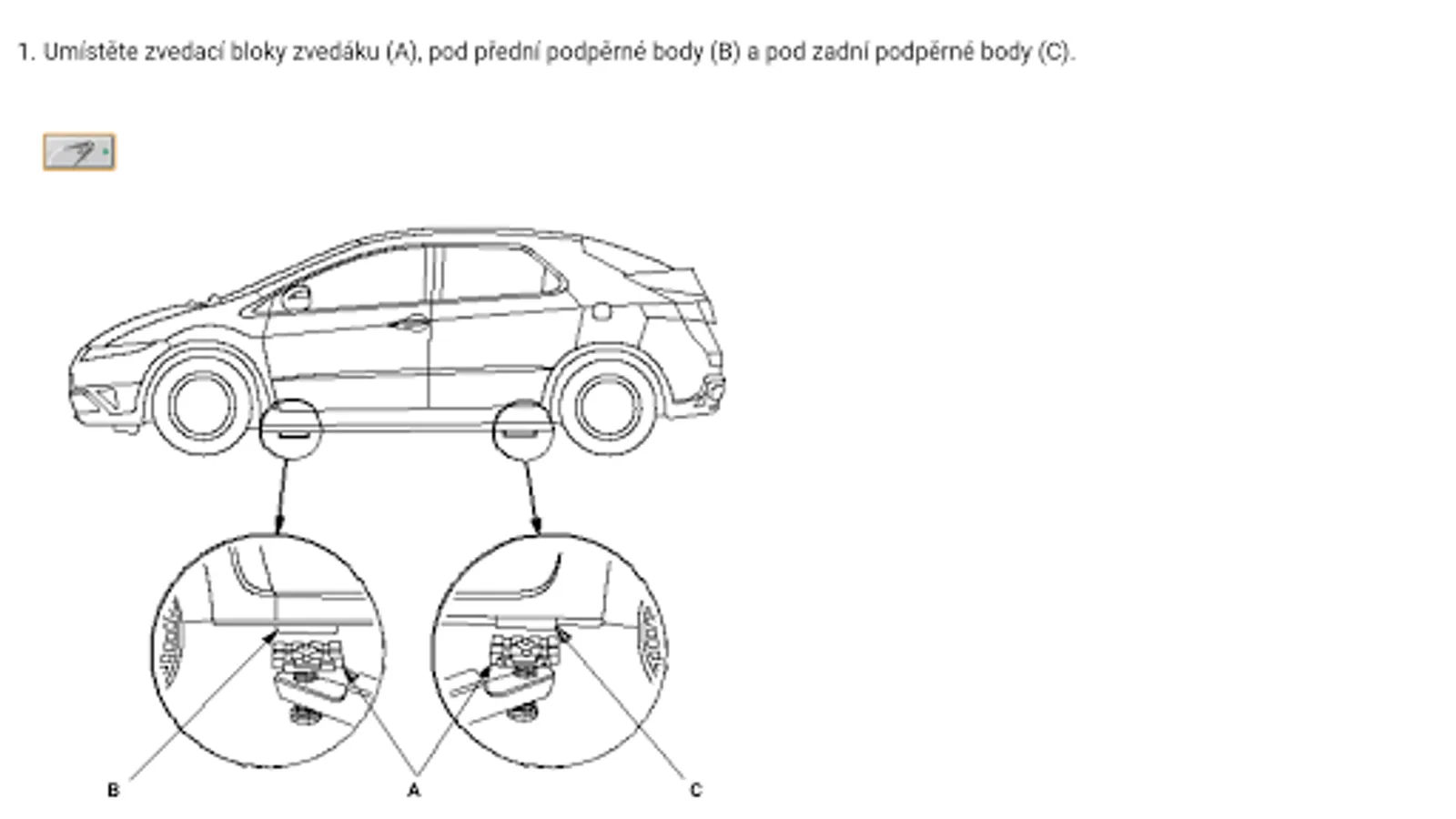 1. Umístěte zvedací bloky zvedáku (A), pod přední podpěrné body (B) a pod zadní podpěrné body (C).

B

A

C