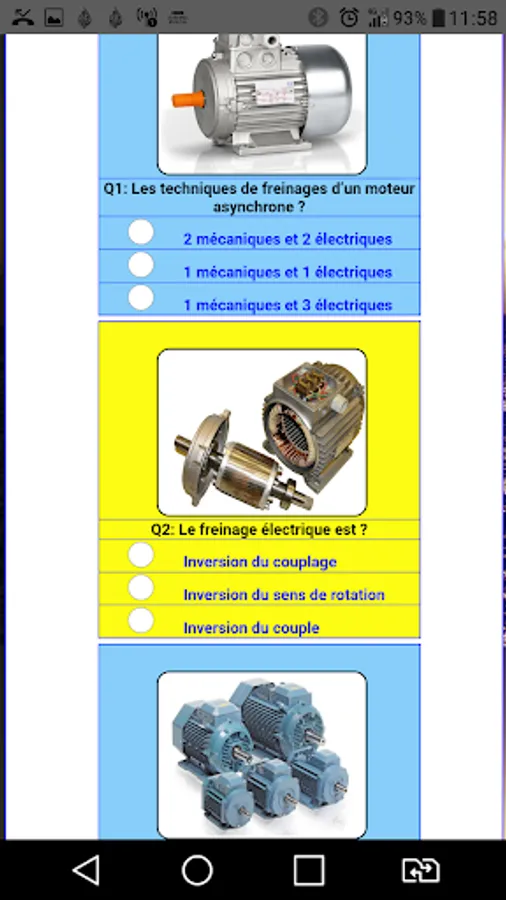 93% 11:58

Q1: Les techniques de freinages d'un moteur asynchrone ?

2 mécaniques et 2 électriques

1 mécaniques et 1 électriques

1 mécaniques et 3 électriques

Q2: Le freinage électrique est ?

Inversion du couplage

Inversion du sens de rotation

Inversion du couple