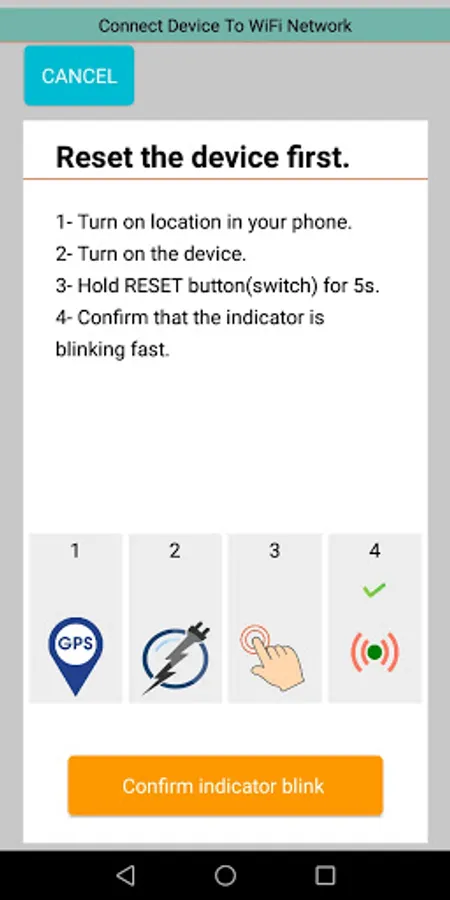 Connect Device To WiFi Network

CANCEL

Reset the device first.

1- Turn on location in your phone.
2- Turn on the device.
3- Hold RESET button(switch) for 5s.
4- Confirm that the indicator is blinking fast.

1

GPS

2

3

4

Confirm indicator blink