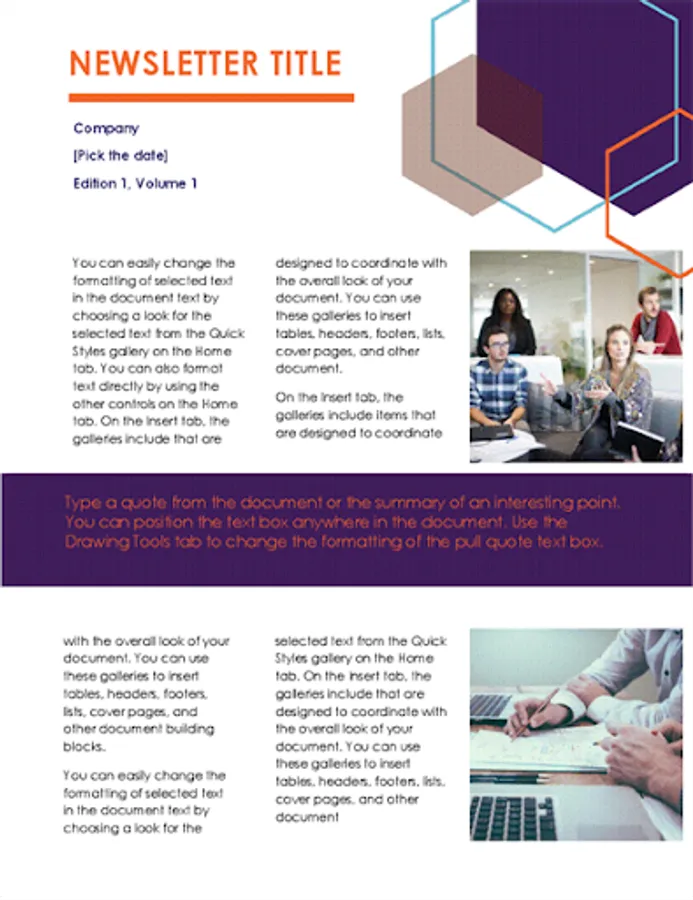 NEWSLETTER TITLE

Company

[Pick the date]

Edition 1, Volume 1

You can easily change the formatting of selected text in the document text by choosing a look for the selected text from the Quick Styles gallery on the Home tab. You can also format text directly by using the other controls on the Home tab. On the Insert tab, the galleries include that are

designed to coordinate with the overall look of your document. You can use these galleries to insert tables, headers, footers, lists, cover pages, and other document.

On the Insert tab, the galleries include items that are designed to coordinate

Type a quote from the document or the summary of an interesting point. You can position the text box anywhere in the document. Use the Drawing Tools tab to change the formatting of the pull quote text box.

with the overall look of your document. You can use these galleries to insert tables, headers, footers, lists, cover pages, and other document building blocks.

You can easily change the formatting of selected text in the document text by choosing a look for the

selected text from the Quick Styles gallery on the Home tab. On the Insert tab, the galleries include that are designed to coordinate with the overall look of your document. You can use these galleries to insert tables, headers, footers, lists, cover pages, and other document