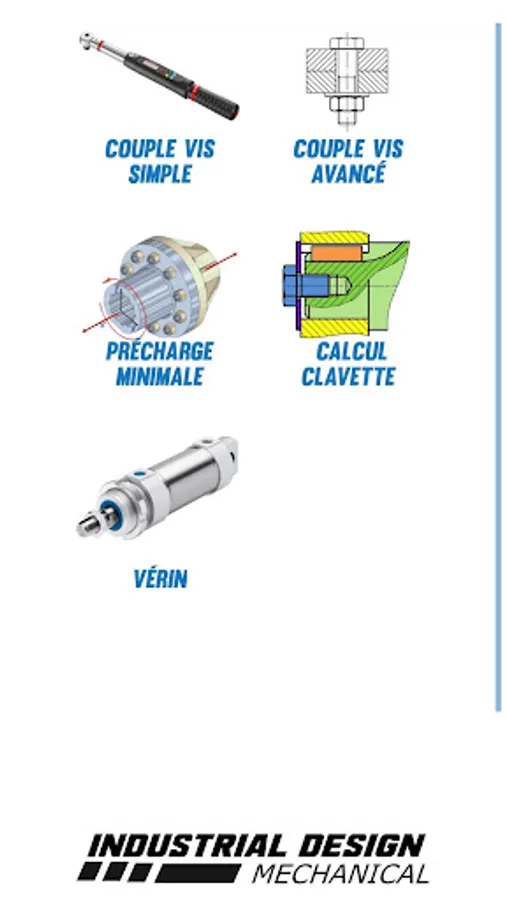 COUPLE VIS SIMPLE

COUPLE VIS AVANCÉ

PRÉCHARGE MINIMALE

CALCUL CLAVETTE

VÉRIN

INDUSTRIAL DESIGN
MECHANICAL