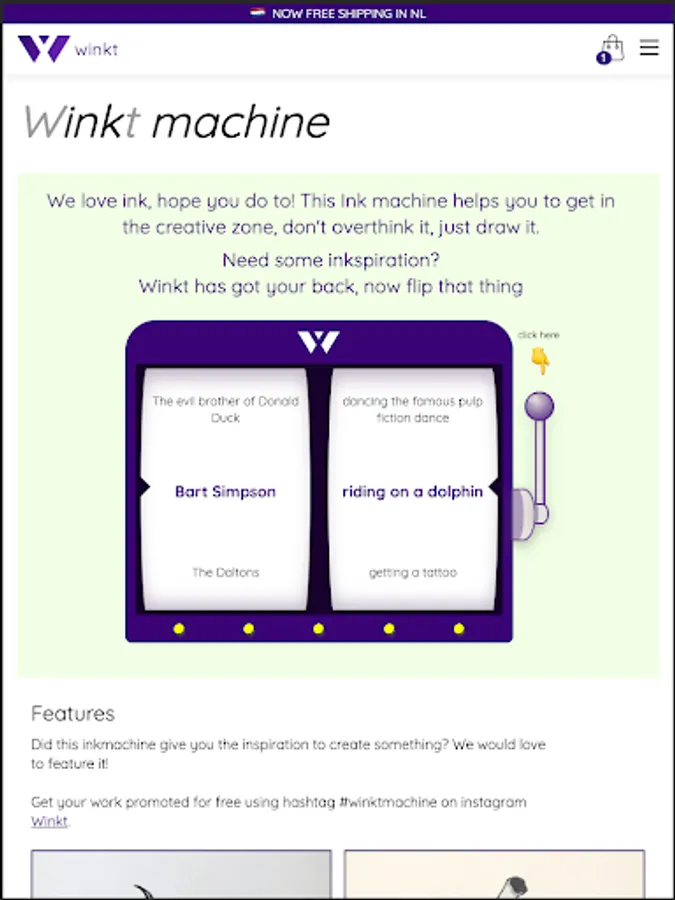 NOW FREE SHIPPING IN NL

winkt

1

Winkt machine

We love ink, hope you do to! This Ink machine helps you to get in the creative zone, don't overthink it, just draw it.

Need some inkspiration?
Winkt has got your back, now flip that thing

click here

The evil brother of Donald Duck

Bart Simpson

The Daltons

dancing the famous pulp fiction dance

riding on a dolphin

getting a tattoo

Features

Did this inkmachine give you the inspiration to create something? We would love to feature it!

Get your work promoted for free using hashtag #winktmachine on instagram Winkt.