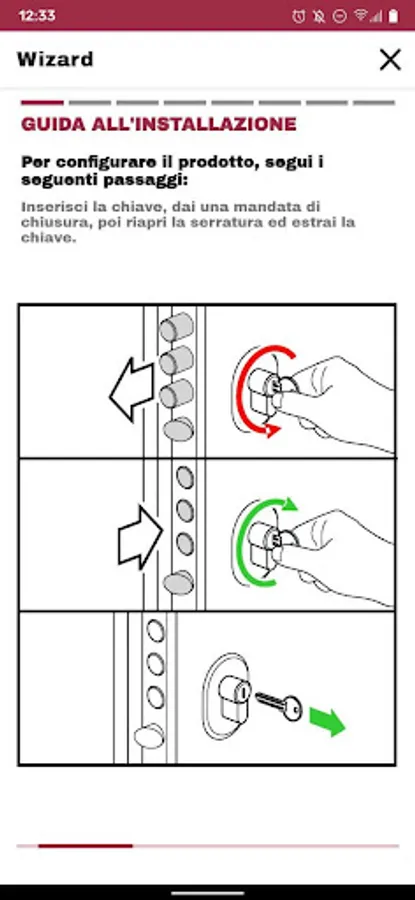 12:33

Wizard

GUIDA ALL'INSTALLAZIONE

Per configurare il prodotto, segui i seguenti passaggi:

Inserisci la chiave, dai una mandata di chiusura, poi riapri la serratura ed estrai la chiave.