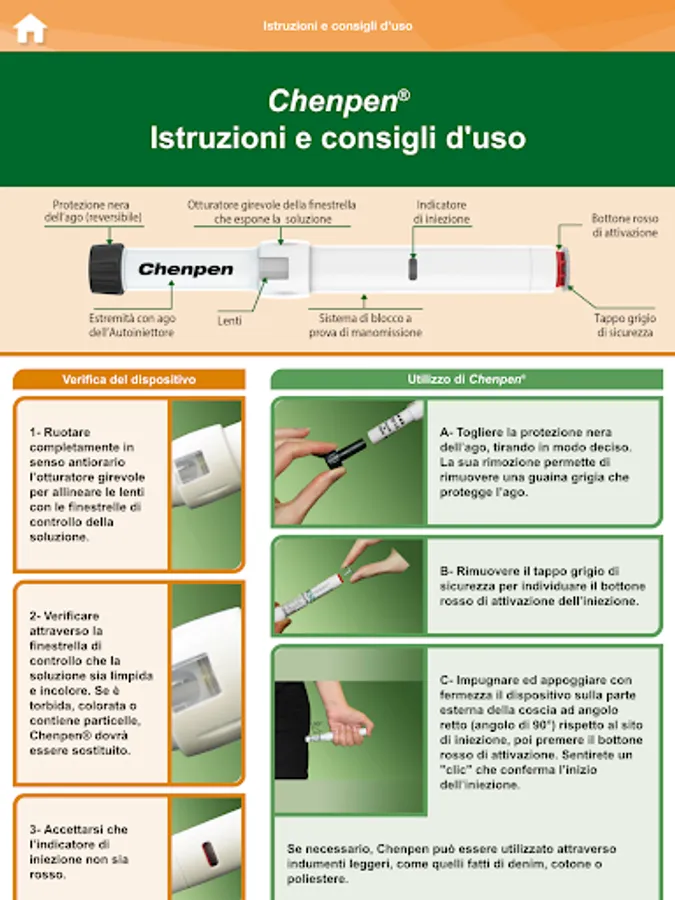 Istruzioni e consigli d'uso

Chenpen®
Istruzioni e consigli d'uso

Protezione nera dell'ago (reversibile)

Otturatore girevole della finestrella che espone la soluzione

Indicatore di iniezione

Bottone rosso di attivazione

Chenpen

Estremità con ago dell'Autoiniettore

Lenti

Sistema di blocco a prova di manomissione

Tappo grigio di sicurezza

Verifica del dispositivo

1- Ruotare completamente in senso antiorario l'otturatore girevole per allineare le lenti con le finestrelle di controllo della soluzione.

2- Verificare attraverso la finestrella di controllo che la soluzione sia limpida e incolore. Se è torbida, colorata o contiene particelle, Chenpen® dovrà essere sostituito.

3- Accettarsi che l'indicatore di iniezione non sia rosso.

Utilizzo di Chenpen®

A- Togliere la protezione nera dell'ago, tirando in modo deciso. La sua rimozione permette di rimuovere una guaina grigia che protegge l'ago.

B- Rimuovere il tappo grigio di sicurezza per individuare il bottone rosso di attivazione dell'iniezione.

C- Impugnare ed appoggiare con fermezza il dispositivo sulla parte esterna della coscia ad angolo retto (angolo di 90°) rispetto al sito di iniezione, poi premere il bottone rosso di attivazione. Sentirete un "clic" che conferma l'inizio dell'iniezione.

Se necessario, Chenpen può essere utilizzato attraverso indumenti leggeri, come quelli fatti di denim, cotone o poliestere.