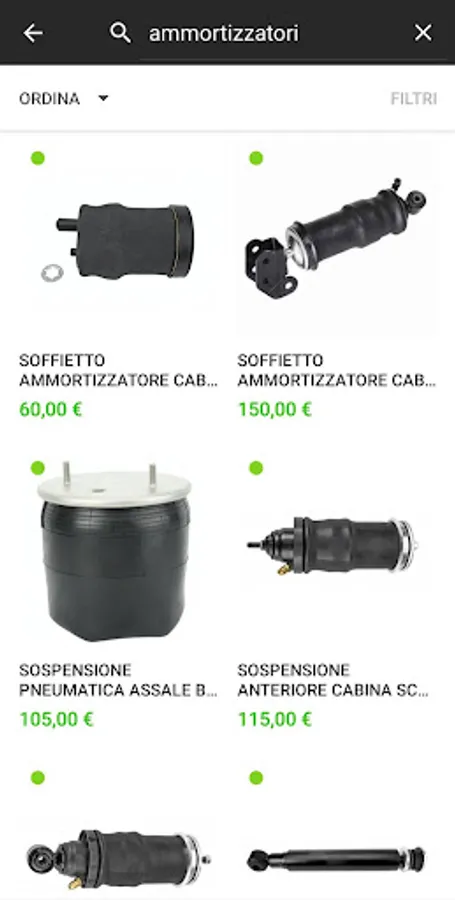 ammortizzatori

ORDINA

FILTRI

SOFFIETTO AMMORTIZZATORE CAB...
60,00 €

SOFFIETTO AMMORTIZZATORE CAB...
150,00 €

SOSPENSIONE PNEUMATICA ASSALE B...
105,00 €

SOSPENSIONE ANTERIORE CABINA SC...
115,00 €