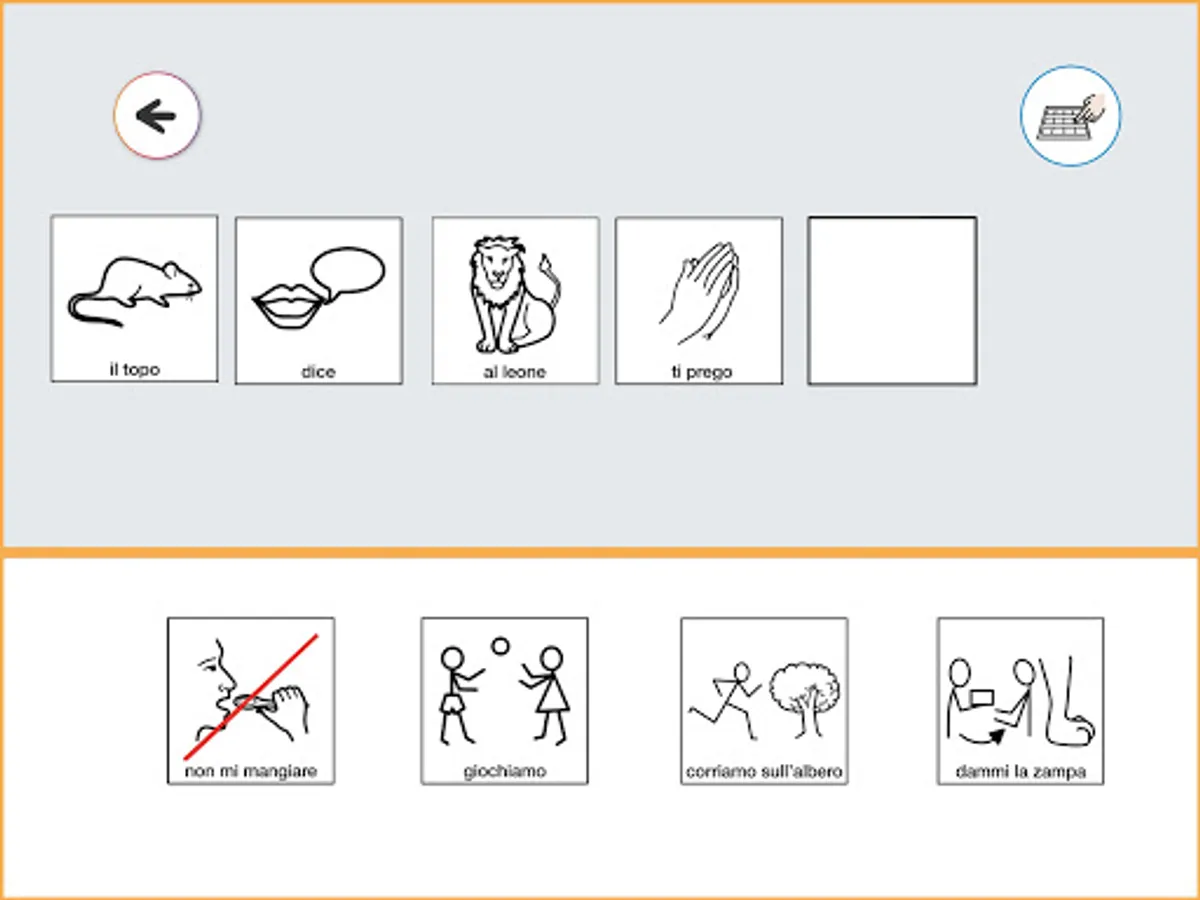 il topo

dice

al leone

ti prego

non mi mangiare

giochiamo

corriamo sull'albero

dammi la zampa