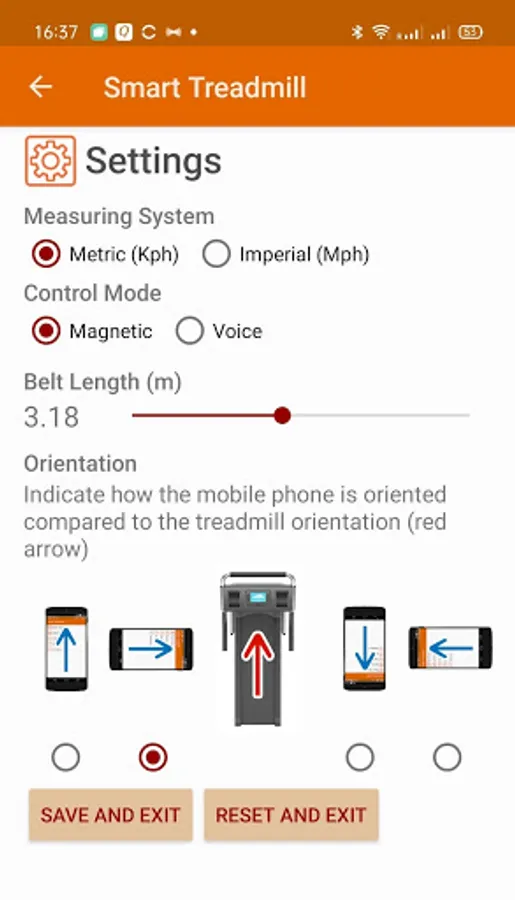 16:37

53

Smart Treadmill

Settings

Measuring System

Metric (Kph) Imperial (Mph)

Control Mode

Magnetic Voice

Belt Length (m)

3.18

Orientation

Indicate how the mobile phone is oriented compared to the treadmill orientation (red arrow)

SAVE AND EXIT

RESET AND EXIT