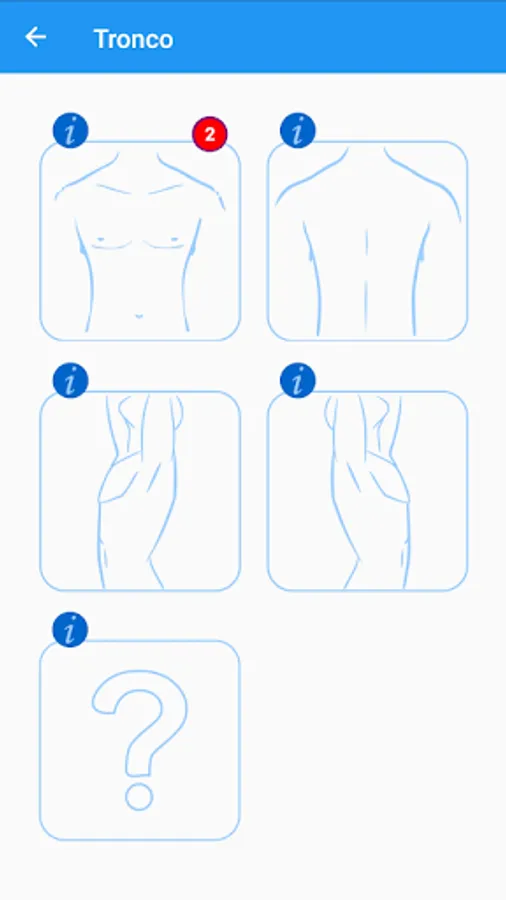 Tronco

i 2

i

i

i

i

?