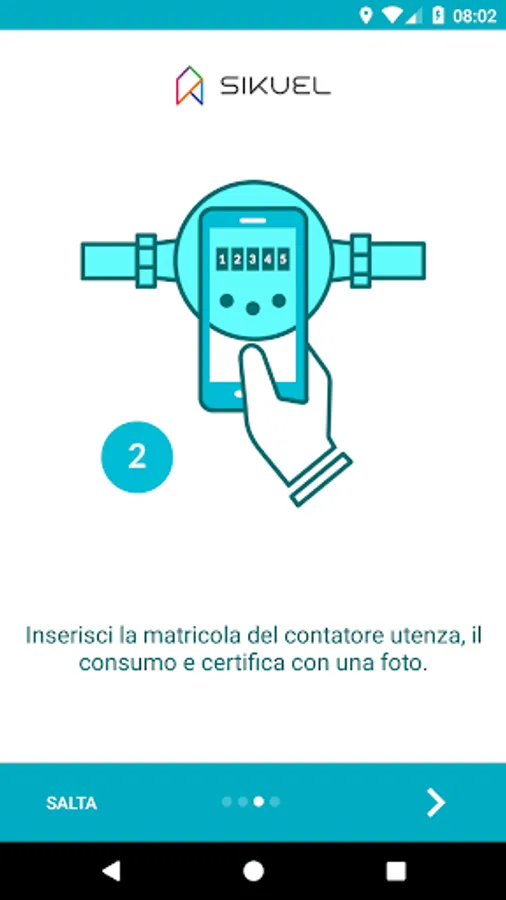 08:02

SIKUEL

1 2 3 4 5

2

Inserisci la matricola del contatore utenza, il consumo e certifica con una foto.

SALTA