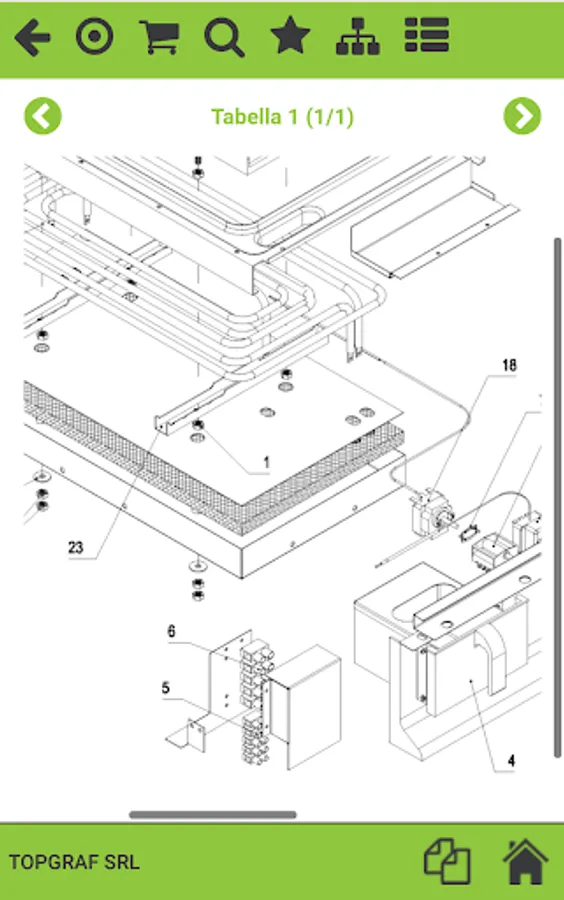 Tabella 1 (1/1)

18

1

23

6

5

4

TOPGRAF SRL