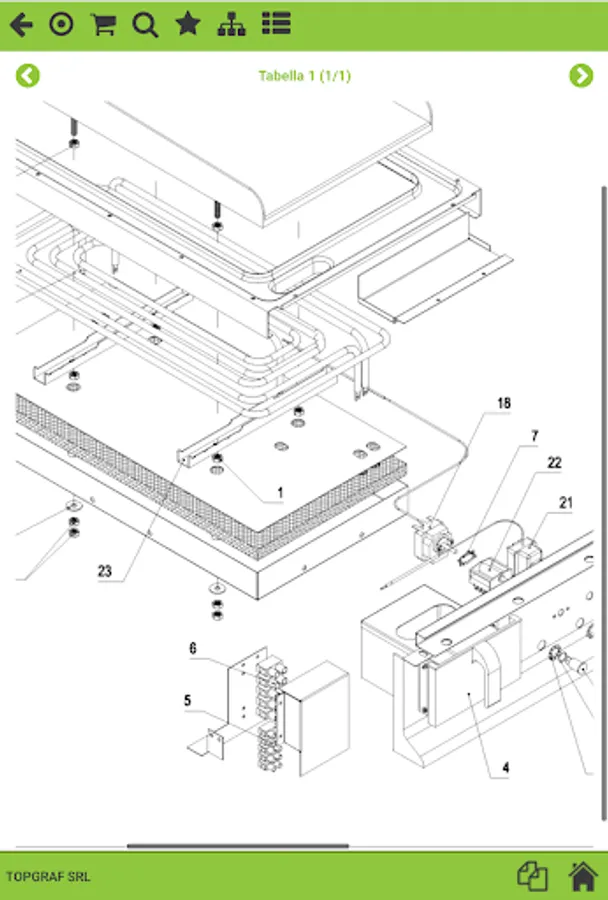 Tabella 1 (1/1)

18
7
22
21
1
23
6
5
4

TOPGRAF SRL