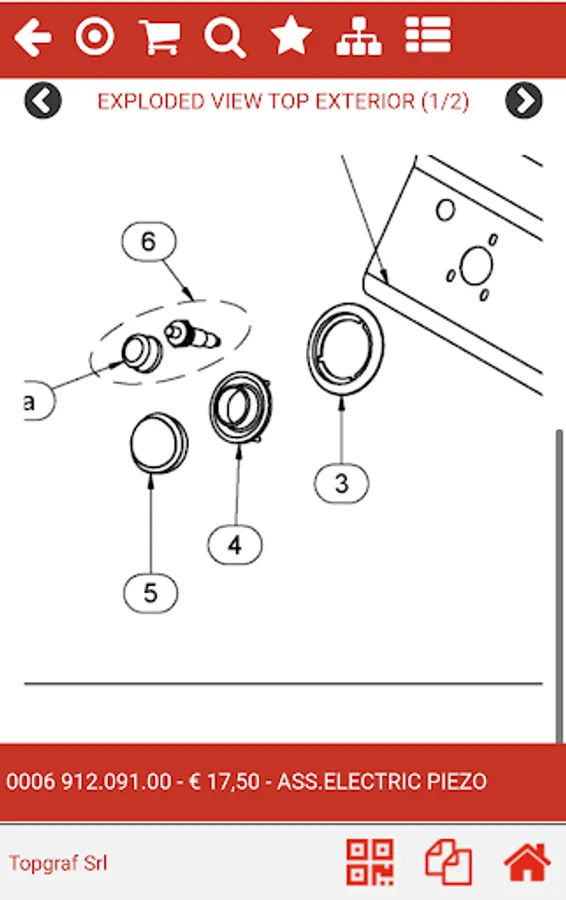 EXPLODED VIEW TOP EXTERIOR (1/2)

6

a

3

4

5

0006 912.091.00 - € 17,50 - ASS.ELECTRIC PIEZO

Topgraf Srl