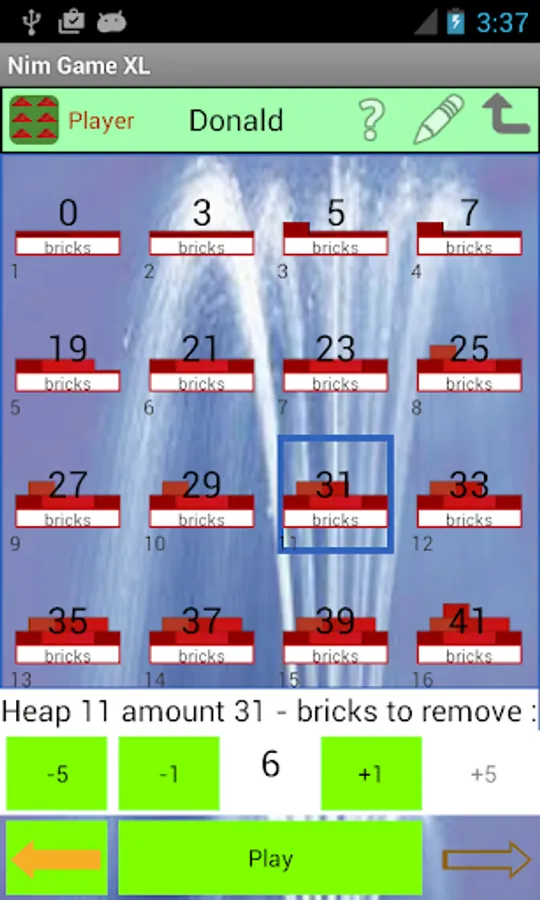 3:37

Nim Game XL

Player Donald ?

0 bricks 1
3 bricks 2
5 bricks 3
7 bricks 4

19 bricks 5
21 bricks 6
23 bricks 7
25 bricks 8

27 bricks 9
29 bricks 10
31 bricks 11
33 bricks 12

35 bricks 13
37 bricks 14
39 bricks 15
41 bricks 16

Heap 11 amount 31 - bricks to remove :

-5 -1 6 +1 +5

Play