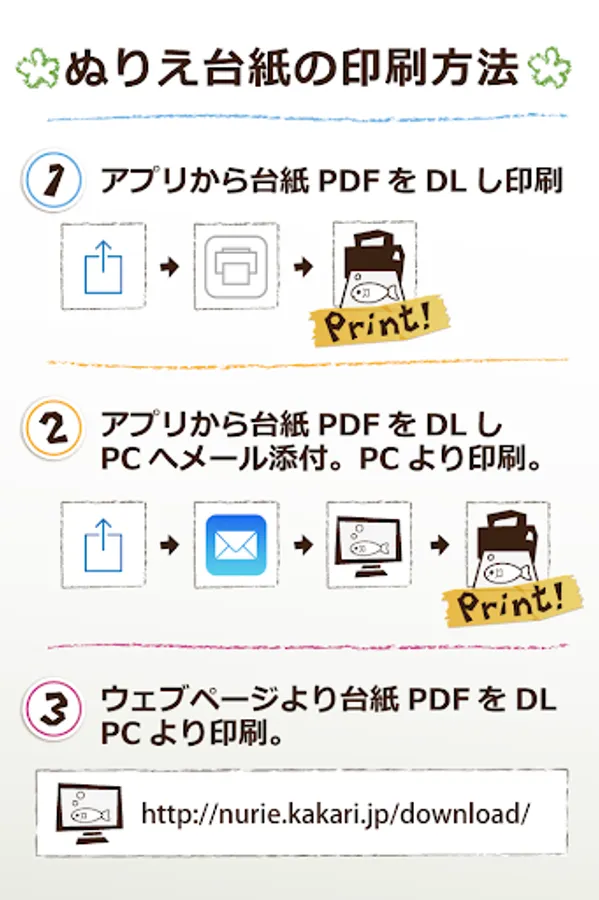 ぬりえ台紙の印刷方法

1 アプリから台紙 PDF を DL し印刷

Print!

2 アプリから台紙 PDF を DL し PC へメール添付。PC より印刷。

Print!

3 ウェブページより台紙 PDF を DL PC より印刷。

http://nurie.kakari.jp/download/