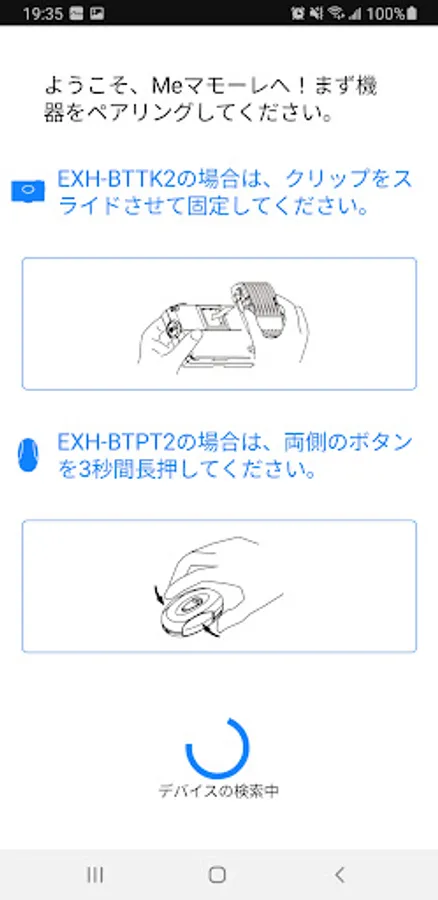 19:35 100%

ようこそ、Meマモーレへ！まず機器をペアリングしてください。

EXH-BTTK2の場合は、クリップをスライドさせて固定してください。

EXH-BTPT2の場合は、両側のボタンを3秒間長押してください。

デバイスの検索中