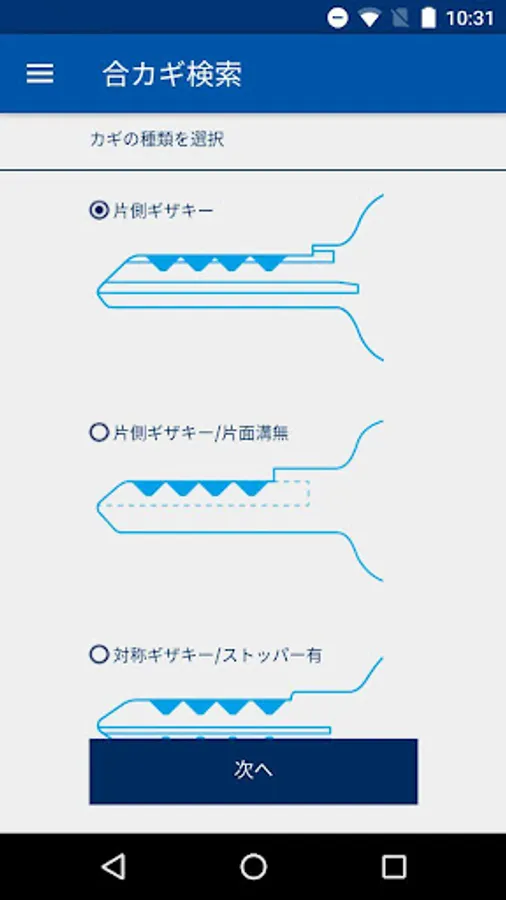 10:31

合カギ検索

カギの種類を選択

片側ギザキー

片側ギザキー/片面溝無

対称ギザキー/ストッパー有

次へ