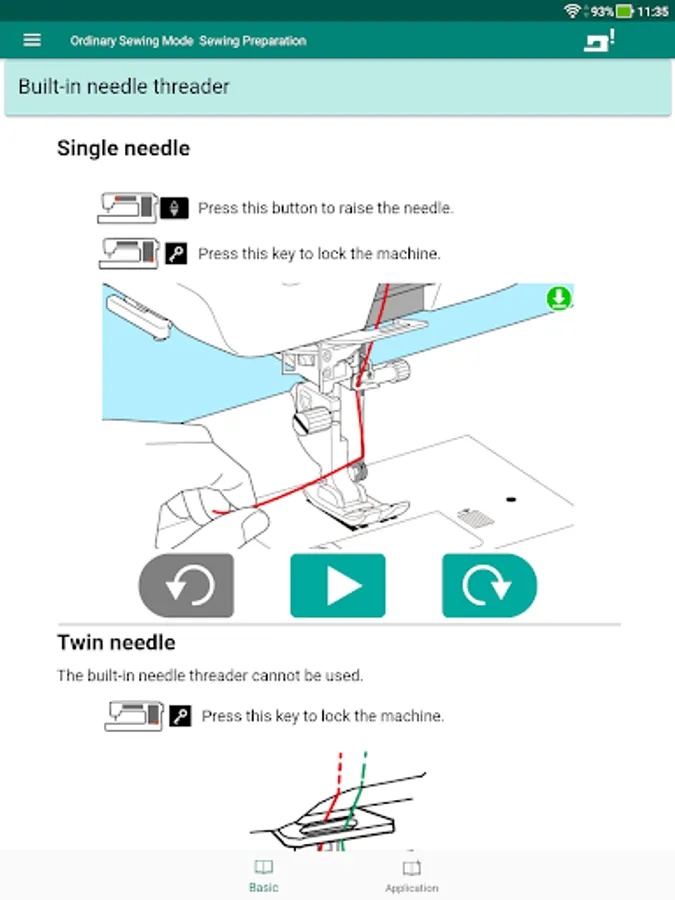 93% 11:35

Ordinary Sewing Mode Sewing Preparation

Built-in needle threader

Single needle

Press this button to raise the needle.

Press this key to lock the machine.

Twin needle

The built-in needle threader cannot be used.

Press this key to lock the machine.

Basic

Application