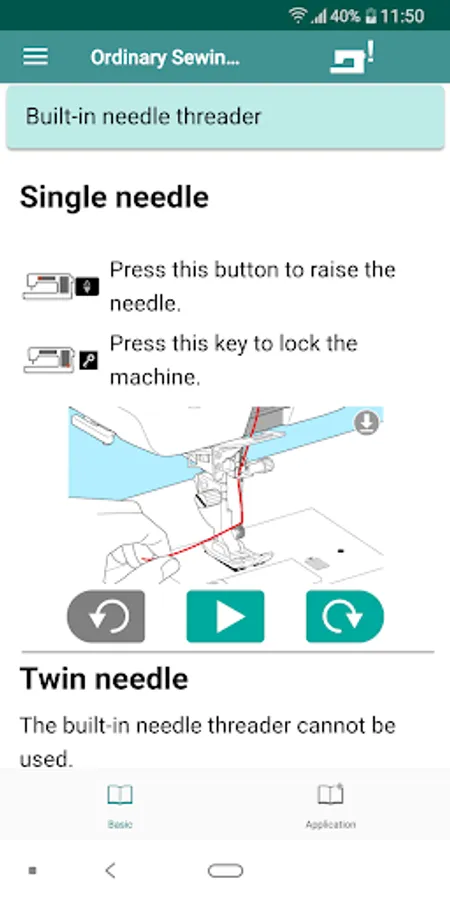 40% 11:50

Ordinary Sewin...

Built-in needle threader

Single needle

Press this button to raise the needle.

Press this key to lock the machine.

Twin needle

The built-in needle threader cannot be used.

Basic

Application