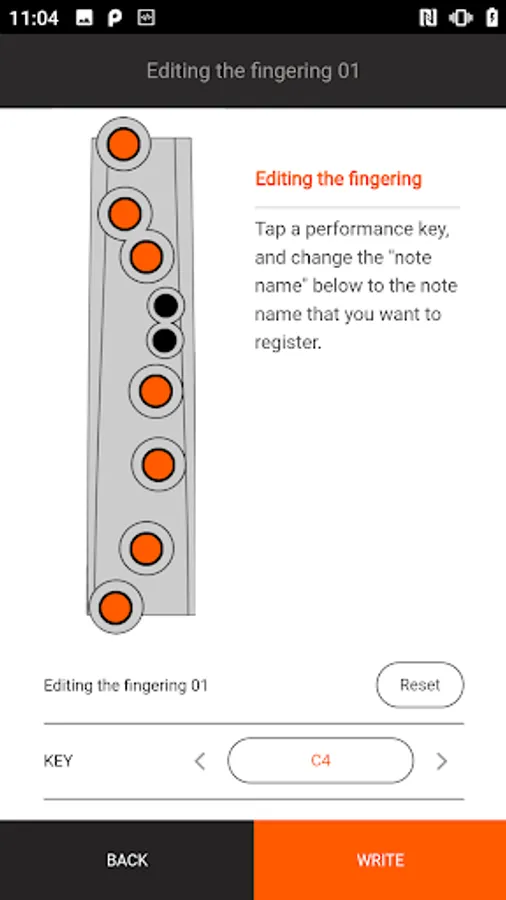 11:04

Editing the fingering 01

Editing the fingering

Tap a performance key, and change the "note name" below to the note name that you want to register.

Editing the fingering 01

Reset

KEY

<

C4

>

BACK

WRITE