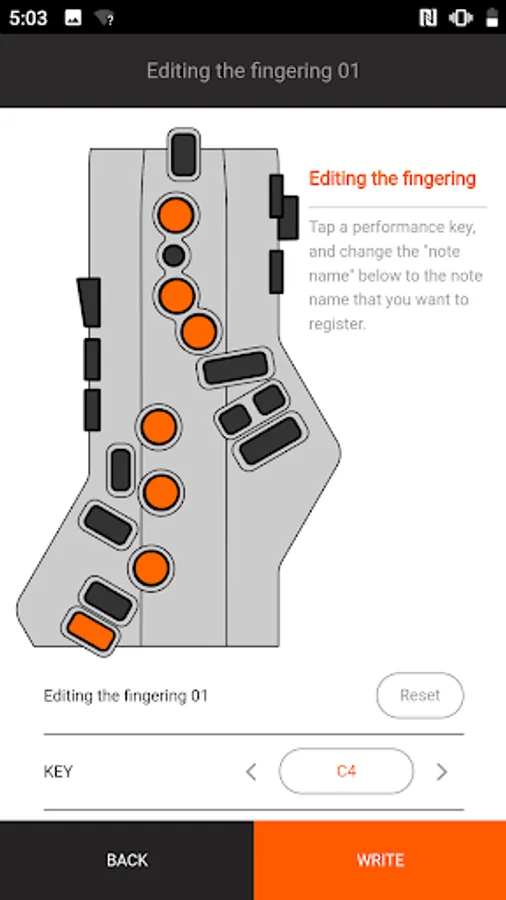 5:03

Editing the fingering 01

Editing the fingering

Tap a performance key, and change the "note name" below to the note name that you want to register.

Editing the fingering 01

Reset

KEY

<

C4

>

BACK

WRITE