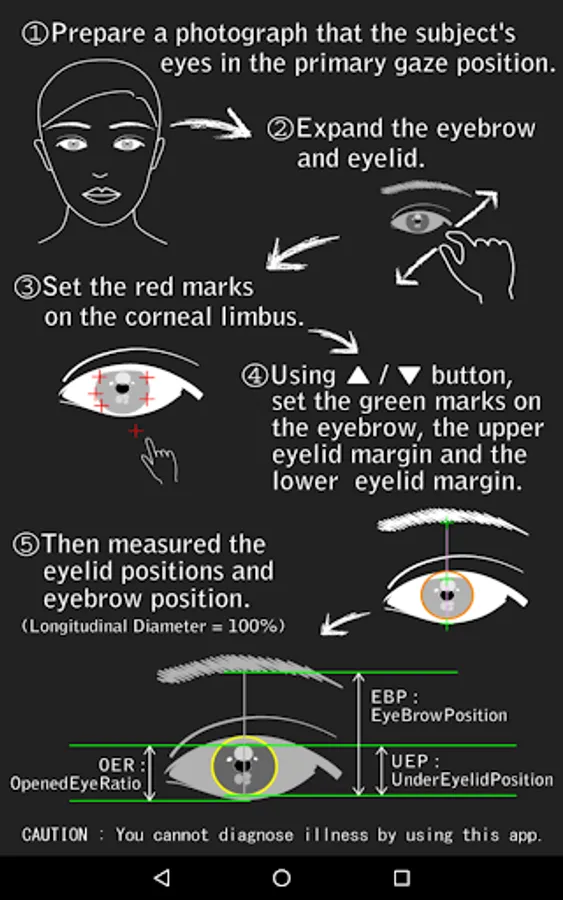 ①Prepare a photograph that the subject's eyes in the primary gaze position.

②Expand the eyebrow and eyelid.

③Set the red marks on the corneal limbus.

④Using ▲ / ▼ button, set the green marks on the eyebrow, the upper eyelid margin and the lower eyelid margin.

⑤Then measured the eyelid positions and eyebrow position.
(Longitudinal Diameter = 100%)

EBP : EyeBrowPosition

OER : OpenedEyeRatio

UEP : UnderEyelidPosition

CAUTION : You cannot diagnose illness by using this app.