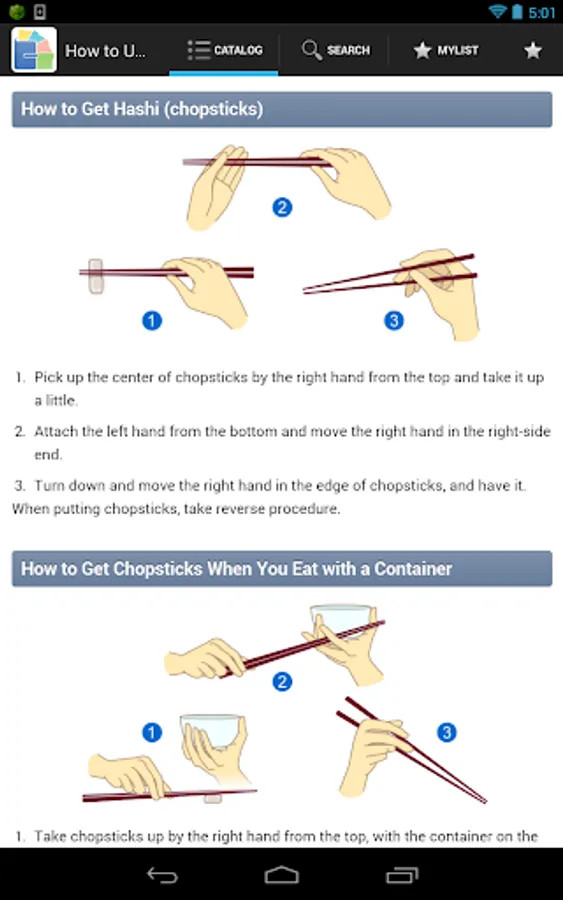 5:01

How to U... CATALOG SEARCH MYLIST

How to Get Hashi (chopsticks)

2

1

3

1. Pick up the center of chopsticks by the right hand from the top and take it up a little.

2. Attach the left hand from the bottom and move the right hand in the right-side end.

3. Turn down and move the right hand in the edge of chopsticks, and have it.
When putting chopsticks, take reverse procedure.

How to Get Chopsticks When You Eat with a Container

2

1

3

1. Take chopsticks up by the right hand from the top, with the container on the