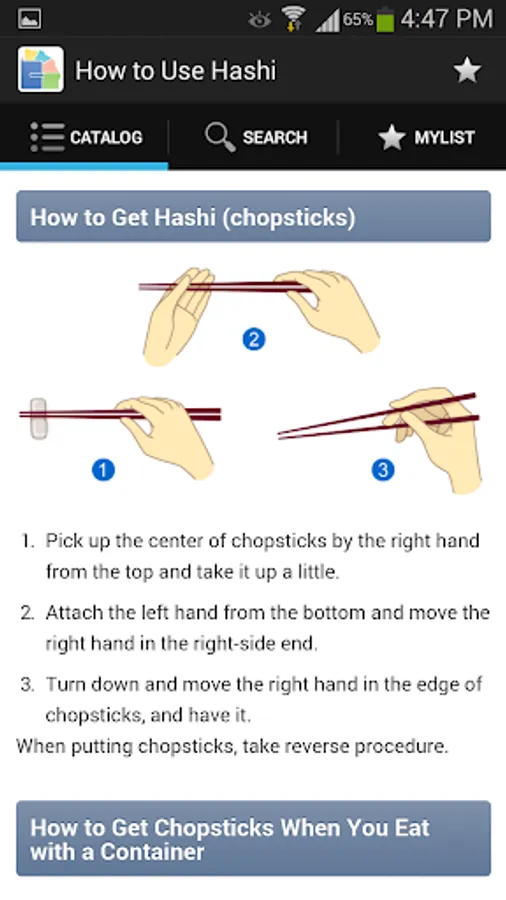 65% 4:47 PM

How to Use Hashi

CATALOG SEARCH MYLIST

How to Get Hashi (chopsticks)

2

1

3

1. Pick up the center of chopsticks by the right hand from the top and take it up a little.

2. Attach the left hand from the bottom and move the right hand in the right-side end.

3. Turn down and move the right hand in the edge of chopsticks, and have it.

When putting chopsticks, take reverse procedure.

How to Get Chopsticks When You Eat with a Container