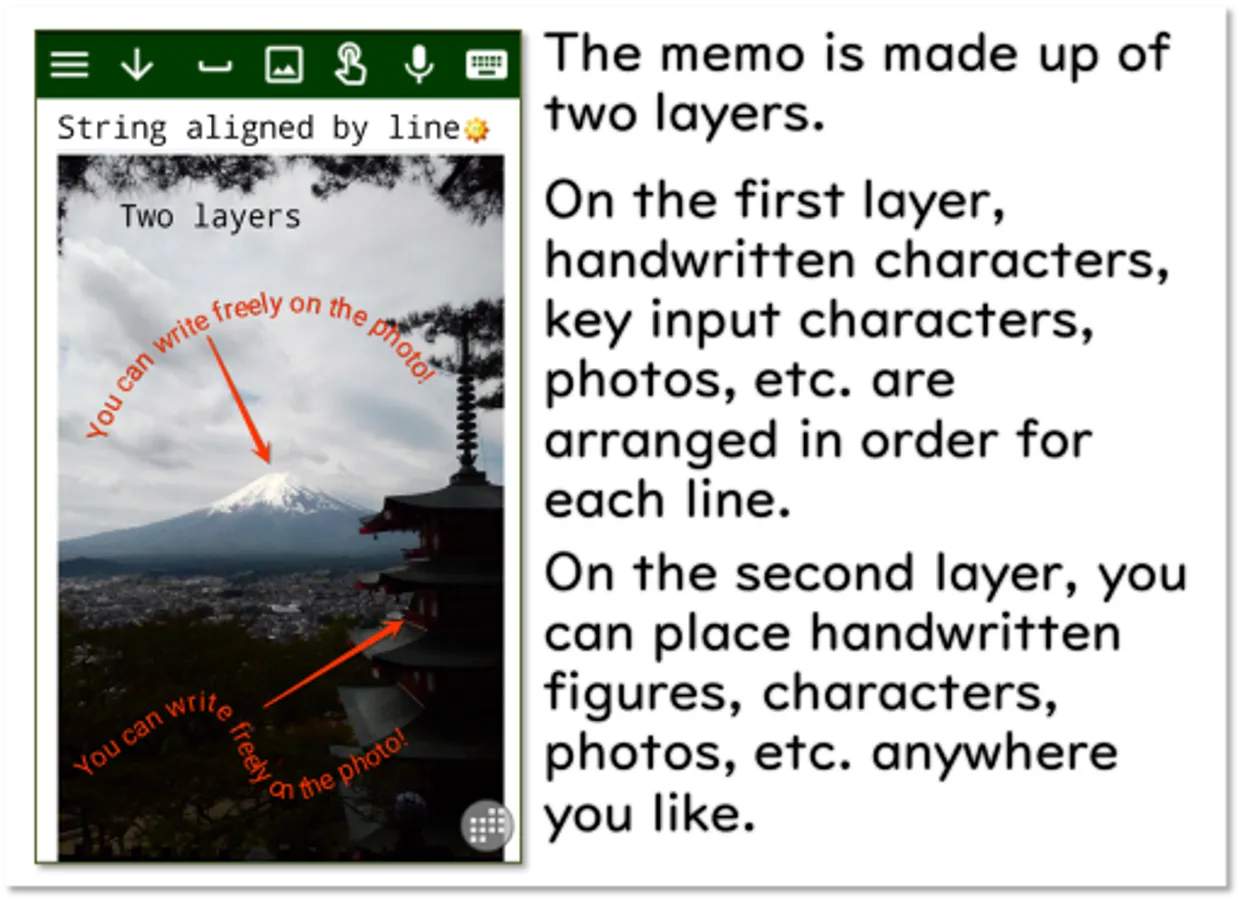 String aligned by line

Two layers

You can write freely on the photo!

You can write freely on the photo!

The memo is made up of two layers.

On the first layer, handwritten characters, key input characters, photos, etc. are arranged in order for each line.

On the second layer, you can place handwritten figures, characters, photos, etc. anywhere you like.