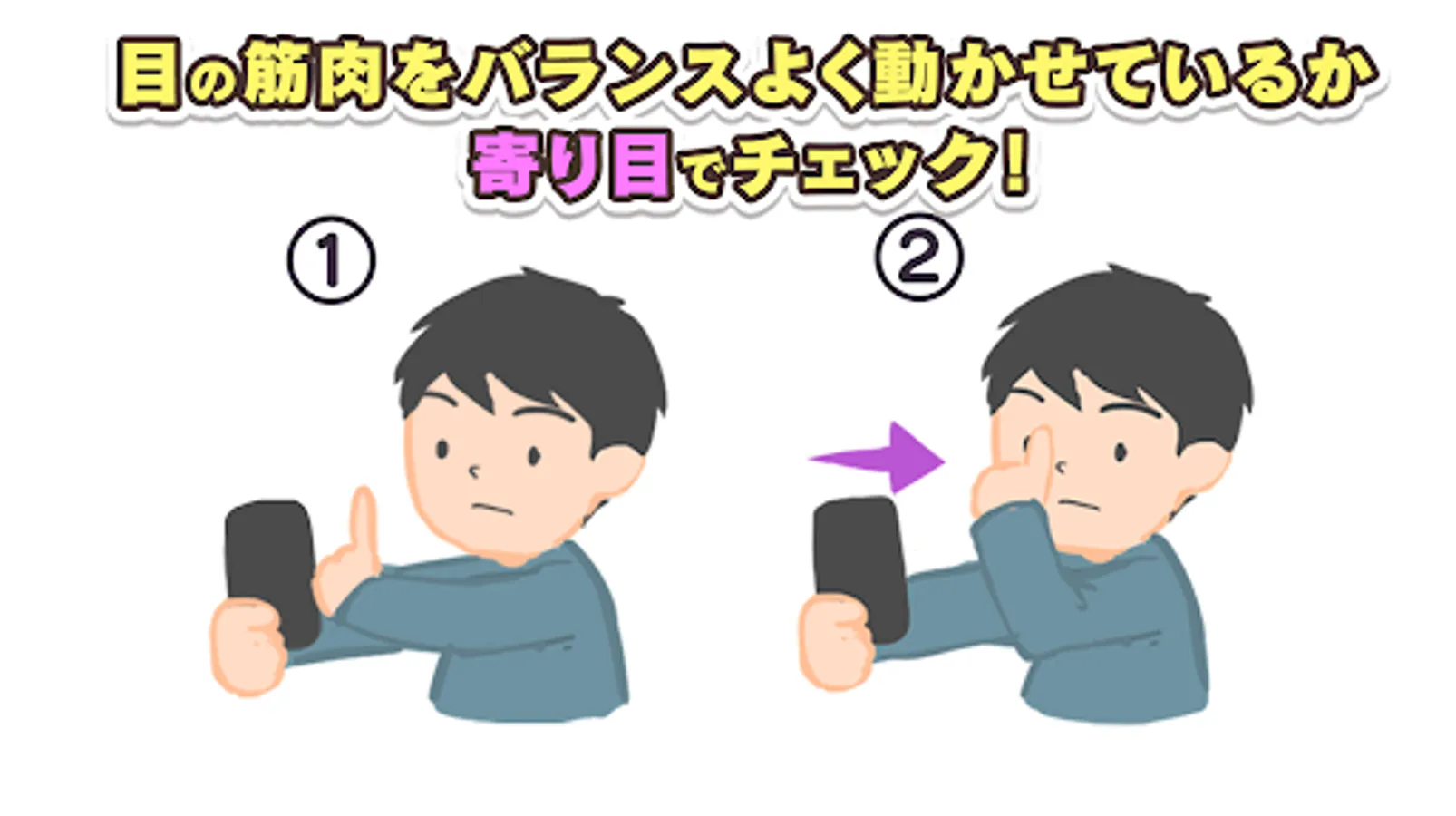 目の筋肉をバランスよく動かせているか
寄り目でチェック!

①

②