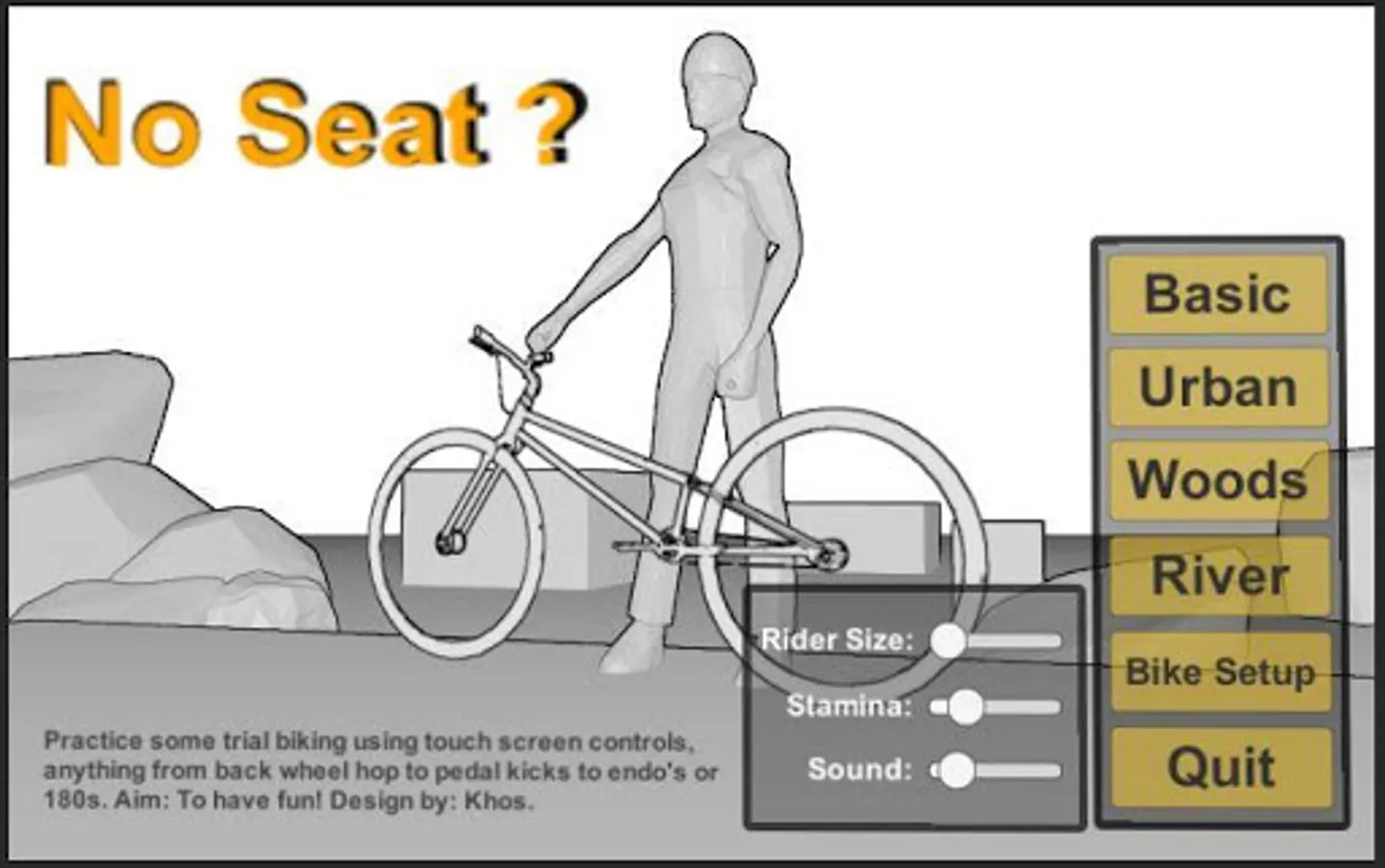 No Seat ?

Basic

Urban

Woods

River

Bike Setup

Quit

Rider Size:

Stamina:

Sound:

Practice some trial biking using touch screen controls, anything from back wheel hop to pedal kicks to endo's or 180s. Aim: To have fun! Design by: Khos.