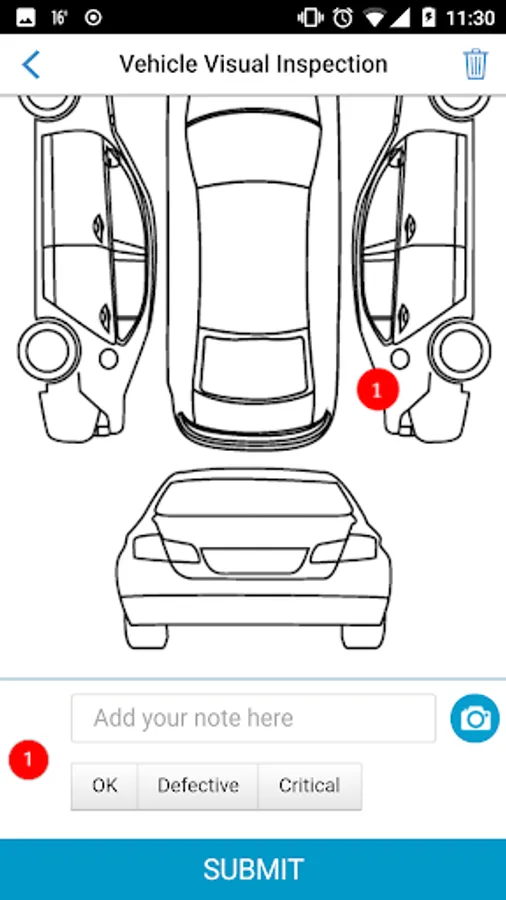 16° 11:30

Vehicle Visual Inspection

1

Add your note here

1

OK Defective Critical

SUBMIT