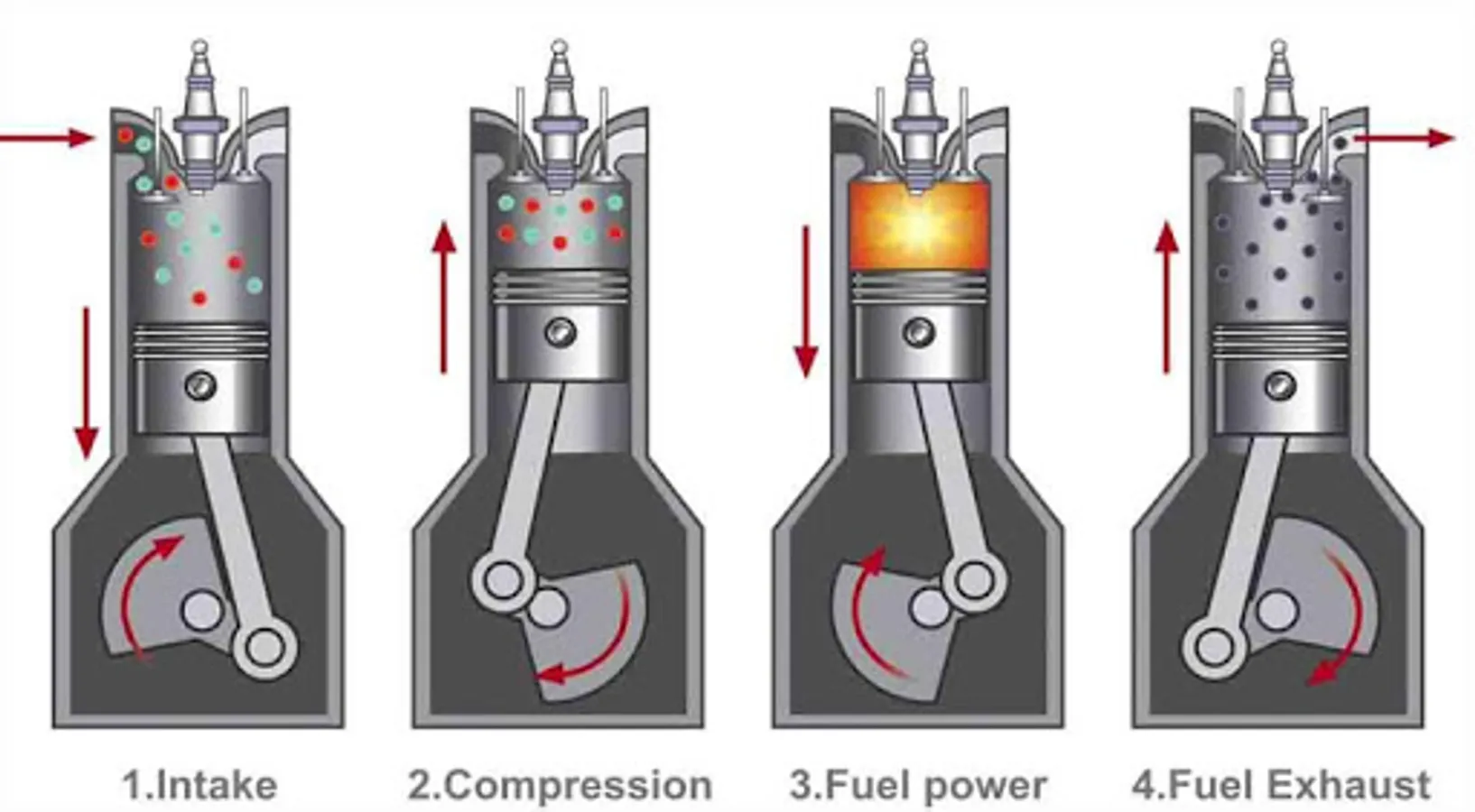 1.Intake

2.Compression

3.Fuel power

4.Fuel Exhaust