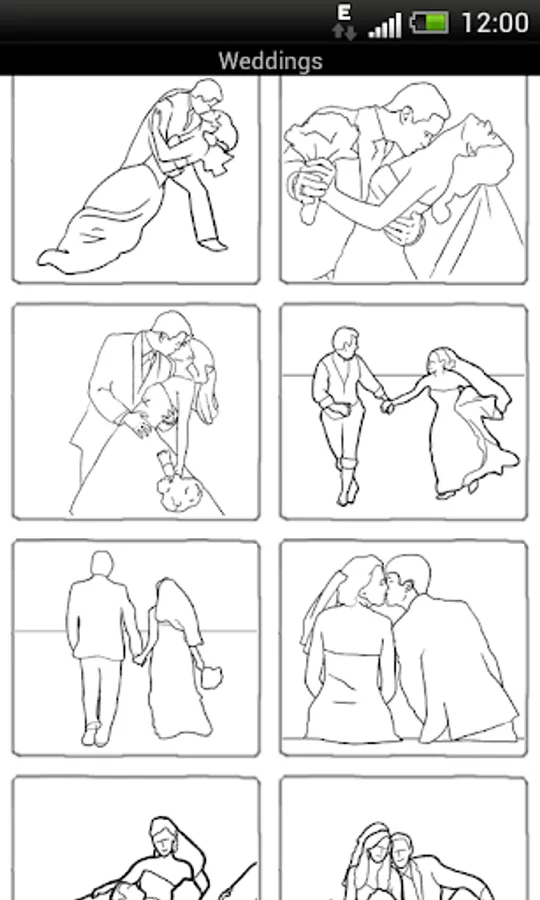 E 12:00
Weddings