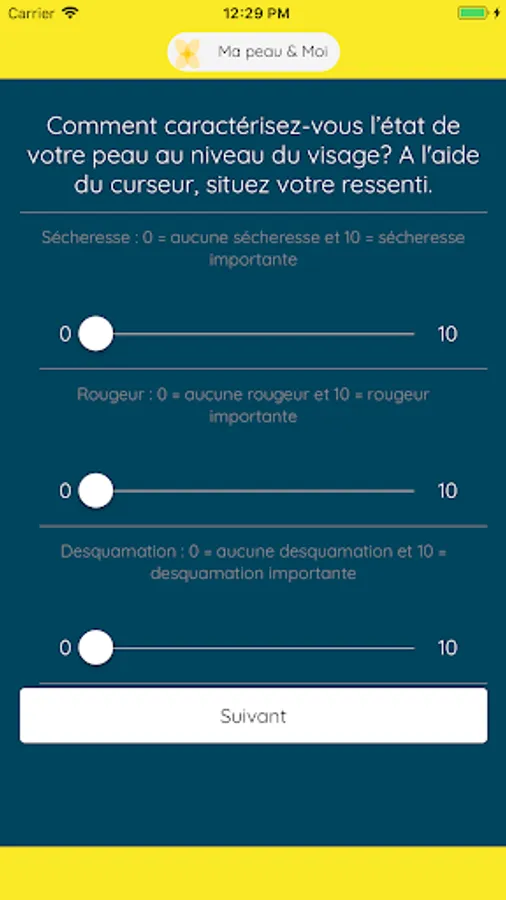 Carrier 12:29 PM

Ma peau & Moi

Comment caractérisez-vous l'état de votre peau au niveau du visage? A l'aide du curseur, situez votre ressenti.

Sécheresse : 0 = aucune sécheresse et 10 = sécheresse importante

0 10

Rougeur : 0 = aucune rougeur et 10 = rougeur importante

0 10

Desquamation : 0 = aucune desquamation et 10 = desquamation importante

0 10

Suivant