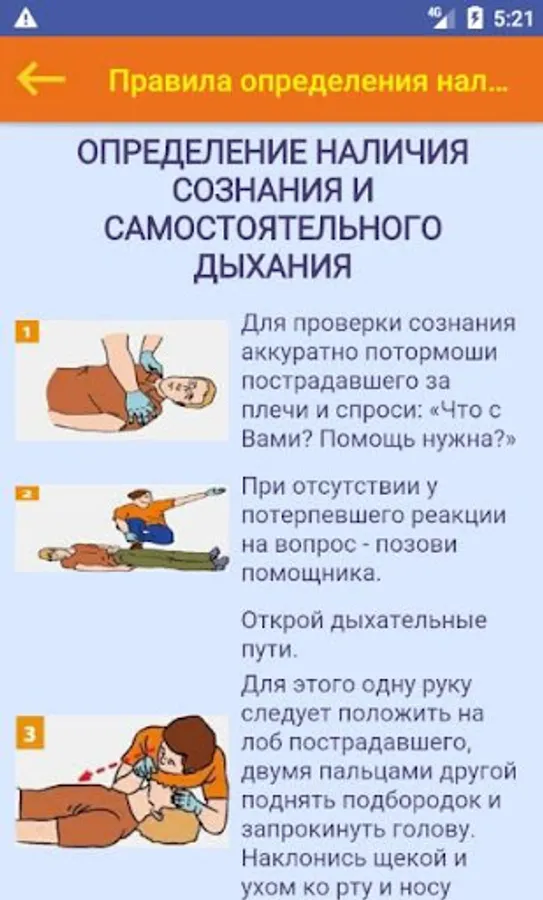 4G 5:21

Правила определения нал...

ОПРЕДЕЛЕНИЕ НАЛИЧИЯ СОЗНАНИЯ И САМОСТОЯТЕЛЬНОГО ДЫХАНИЯ

1

Для проверки сознания аккуратно потормоши пострадавшего за плечи и спроси: «Что с Вами? Помощь нужна?»

2

При отсутствии у потерпевшего реакции на вопрос - позови помощника.

Открой дыхательные пути.

3

Для этого одну руку следует положить на лоб пострадавшего, двумя пальцами другой поднять подбородок и запрокинуть голову. Наклонись щекой и ухом ко рту и носу