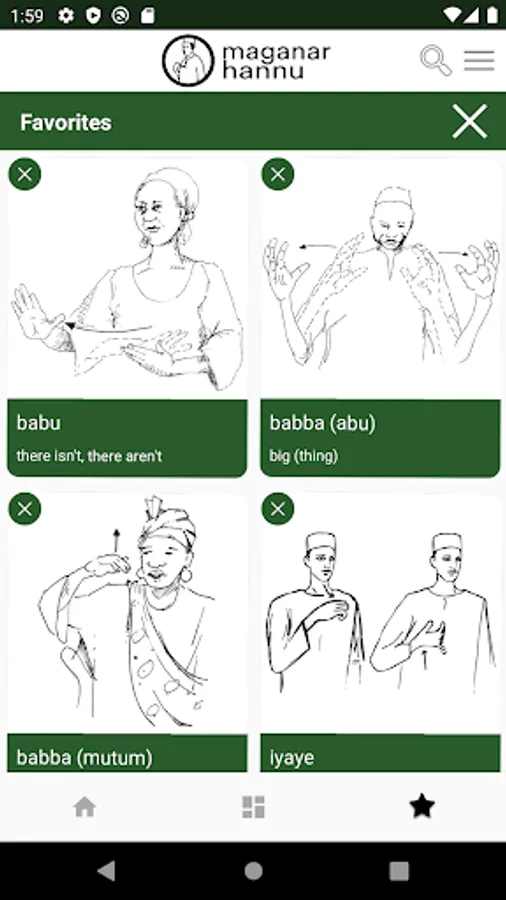 1:59

maganar hannu

Favorites

babu
there isn't, there aren't

babba (abu)
big (thing)

babba (mutum)

iyaye